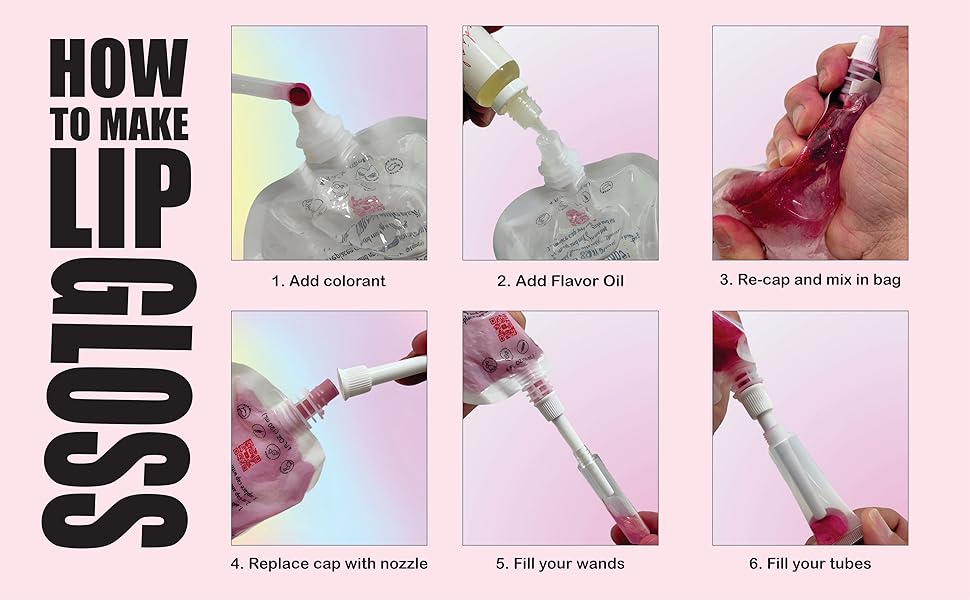 HOW TO MAKE LIP GLOSS

1. Add colorant

2. Add Flavor Oil

3. Re-cap and mix in bag

4. Replace cap with nozzle

5. Fill your wands

6. Fill your tubes