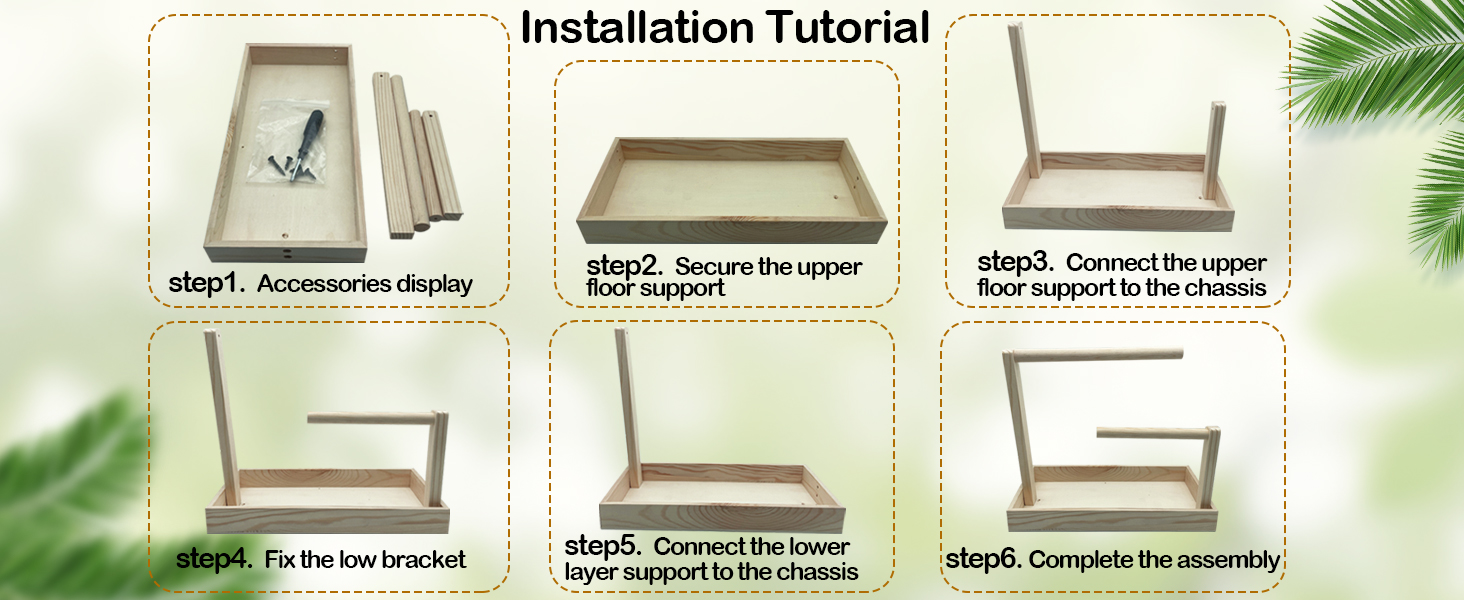 Installation Tutorial

step1. Accessories display

step2. Secure the upper floor support

step3. Connect the upper floor support to the chassis

step4. Fix the low bracket

step5. Connect the lower layer support to the chassis

step6. Complete the assembly