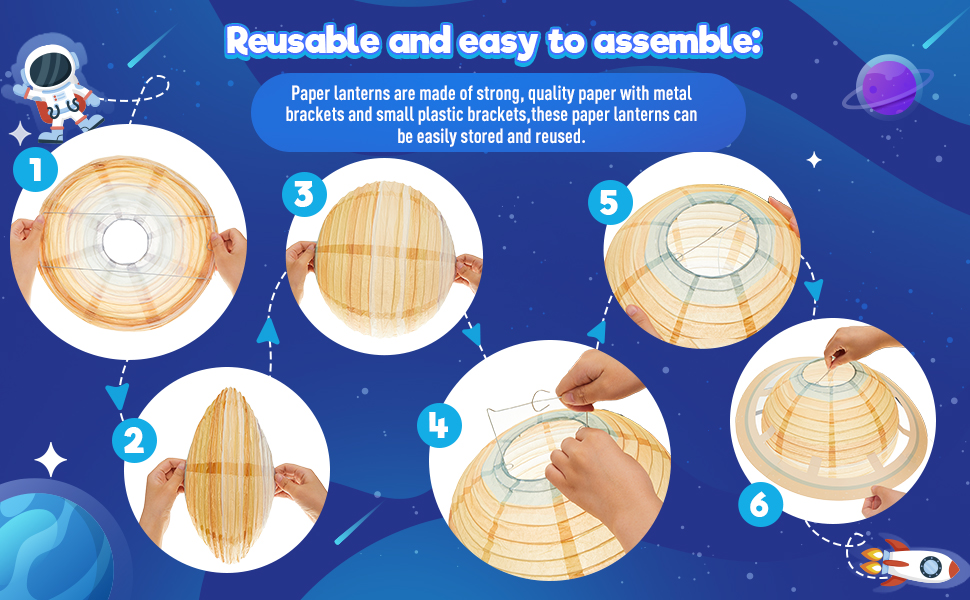 Reusable and easy to assemble:

Paper lanterns are made of strong, quality paper with metal brackets and small plastic brackets,these paper lanterns can be easily stored and reused.

1

2

3

4

5

6