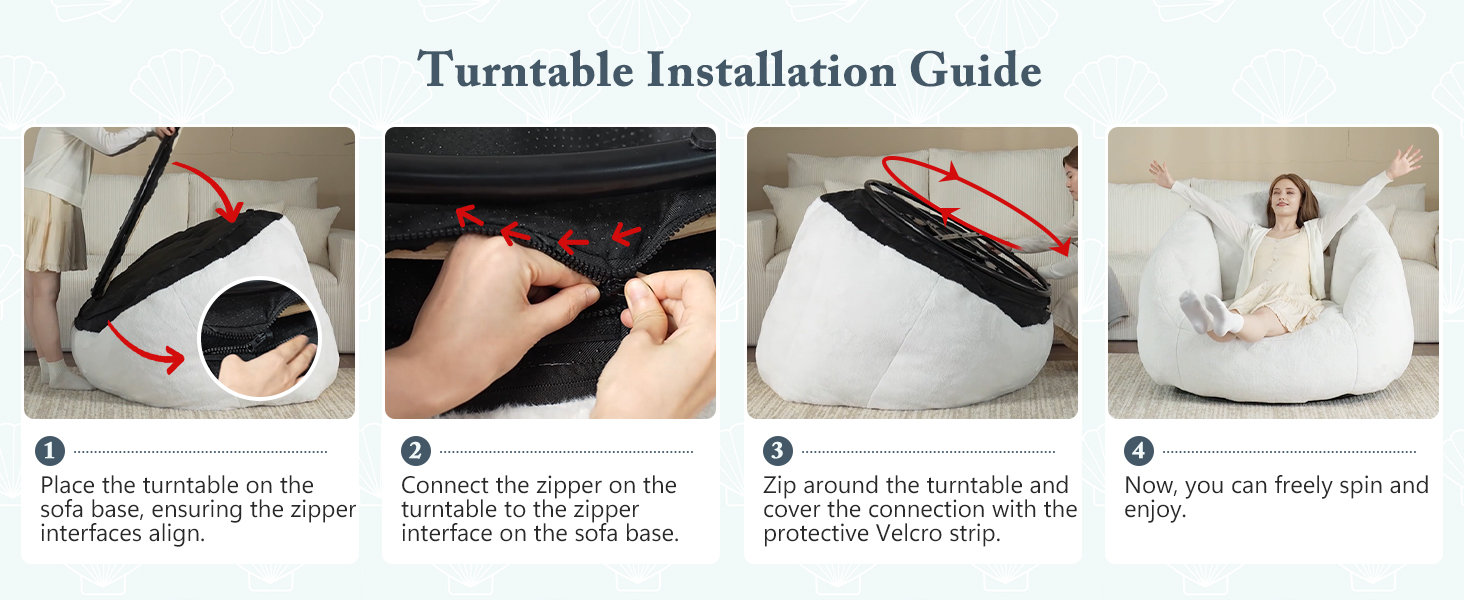 Turntable Installation Guide

1

Place the turntable on the sofa base, ensuring the zipper interfaces align.

2

Connect the zipper on the turntable to the zipper interface on the sofa base.

3

Zip around the turntable and cover the connection with the protective Velcro strip.

4

Now, you can freely spin and enjoy.