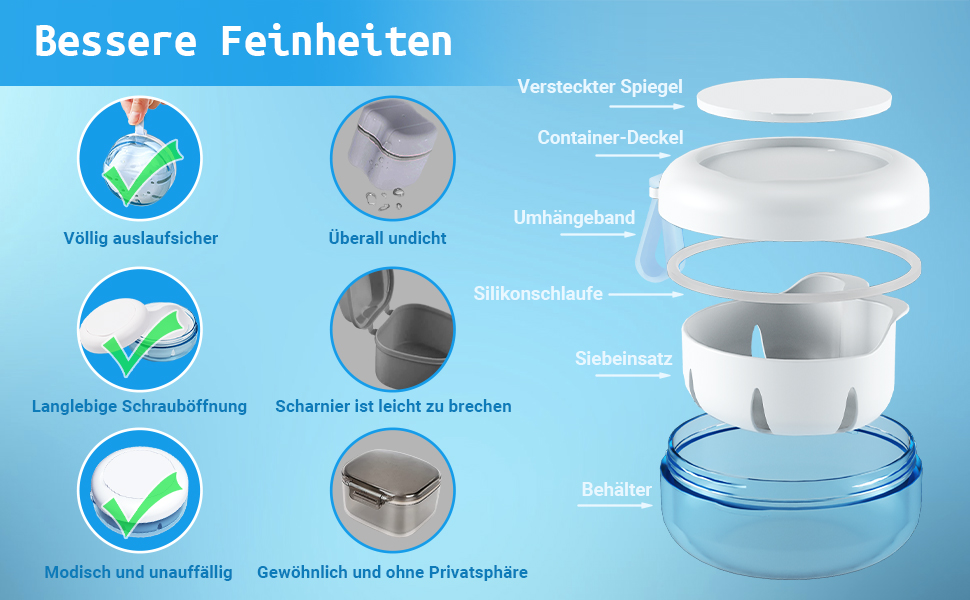 Bessere Feinheiten

Völlig auslaufsicher

Überall undicht

Langlebige Schrauböffnung

Scharnier ist leicht zu brechen

Modisch und unauffällig

Gewöhnlich und ohne Privatsphäre

Versteckter Spiegel

Container-Deckel

Umhängeband

Silikonschlaufe

Siebeinsatz

Behälter