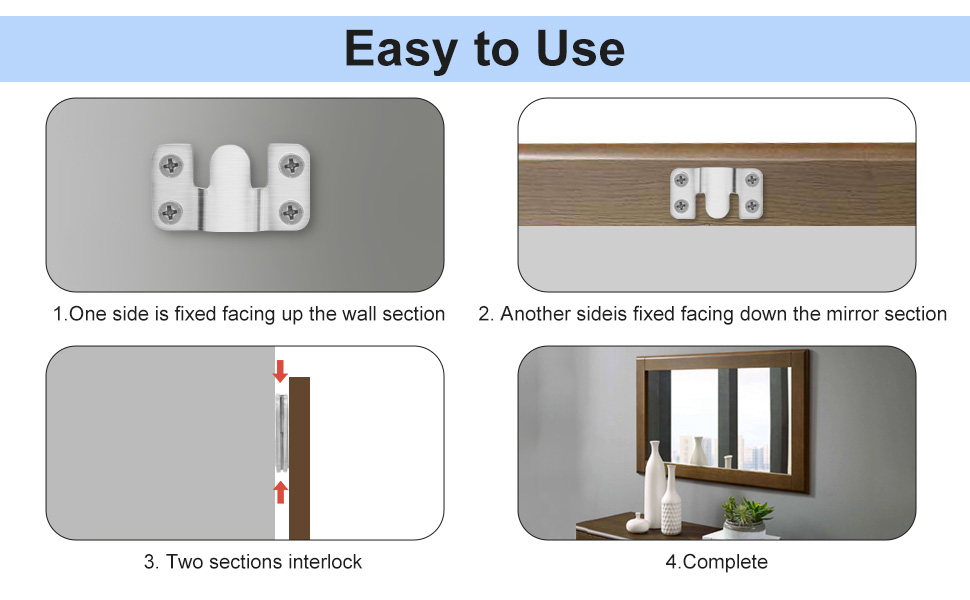 Easy to Use

1.One side is fixed facing up the wall section

2. Another sideis fixed facing down the mirror section

3. Two sections interlock

4.Complete