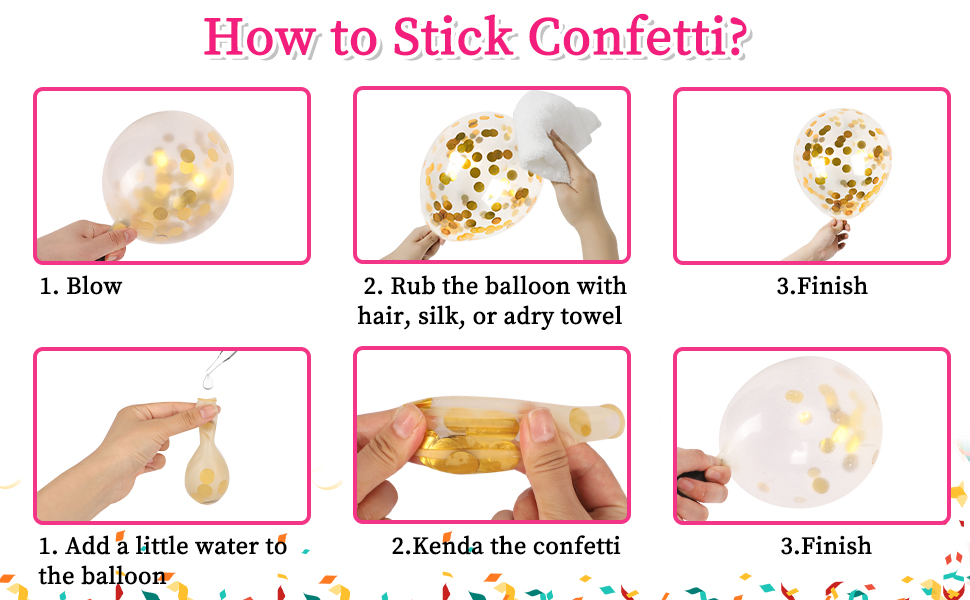 How to Stick Confetti?

1. Blow

2. Rub the balloon with hair, silk, or adry towel

3.Finish

1. Add a little water to the balloon

2.Kenda the confetti

3.Finish