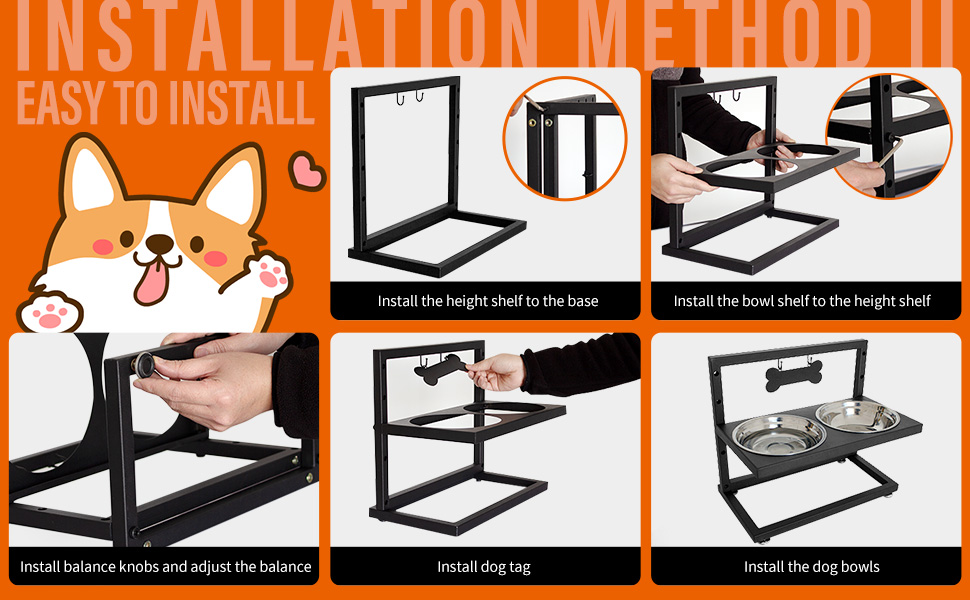 INSTALLATION METHOD II

EASY TO INSTALL

Install the height shelf to the base

Install the bowl shelf to the height shelf

Install balance knobs and adjust the balance

Install dog tag

Install the dog bowls