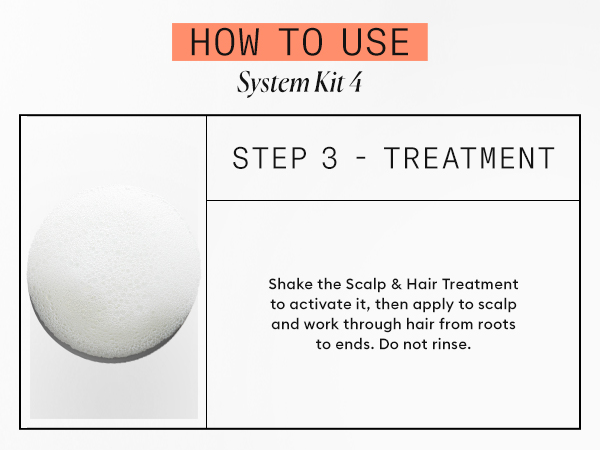 HOW TO USE

System Kit 4

STEP 3 - TREATMENT

Shake the Scalp & Hair Treatment to activate it, then apply to scalp and work through hair from roots to ends. Do not rinse.