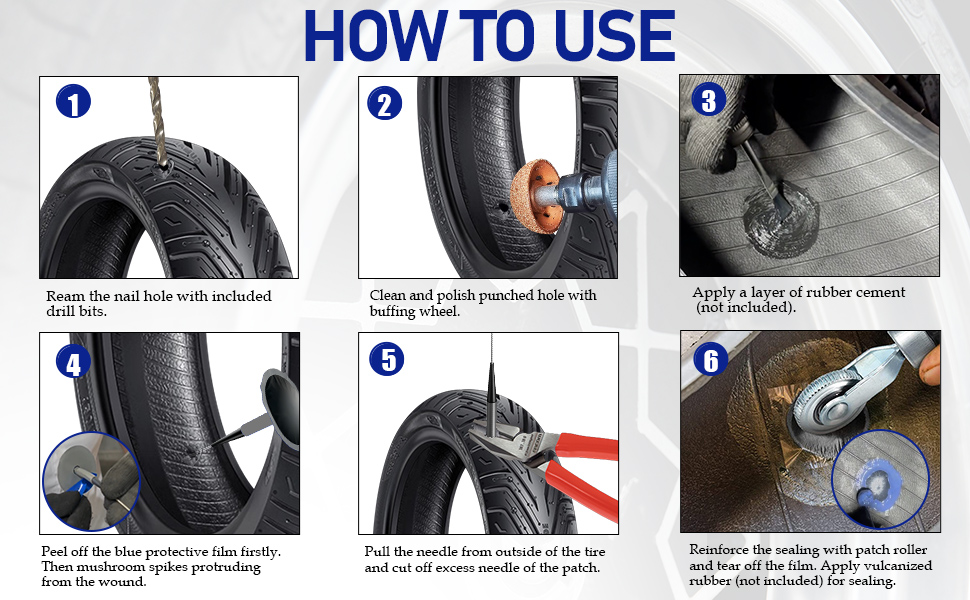 HOW TO USE

1

Ream the nail hole with included drill bits.

2

Clean and polish punched hole with buffing wheel.

3

Apply a layer of rubber cement (not included).

4

Peel off the blue protective film firstly. Then mushroom spikes protruding from the wound.

5

Pull the needle from outside of the tire and cut off excess needle of the patch.

6

Reinforce the sealing with patch roller and tear off the film. Apply vulcanized rubber (not included) for sealing.