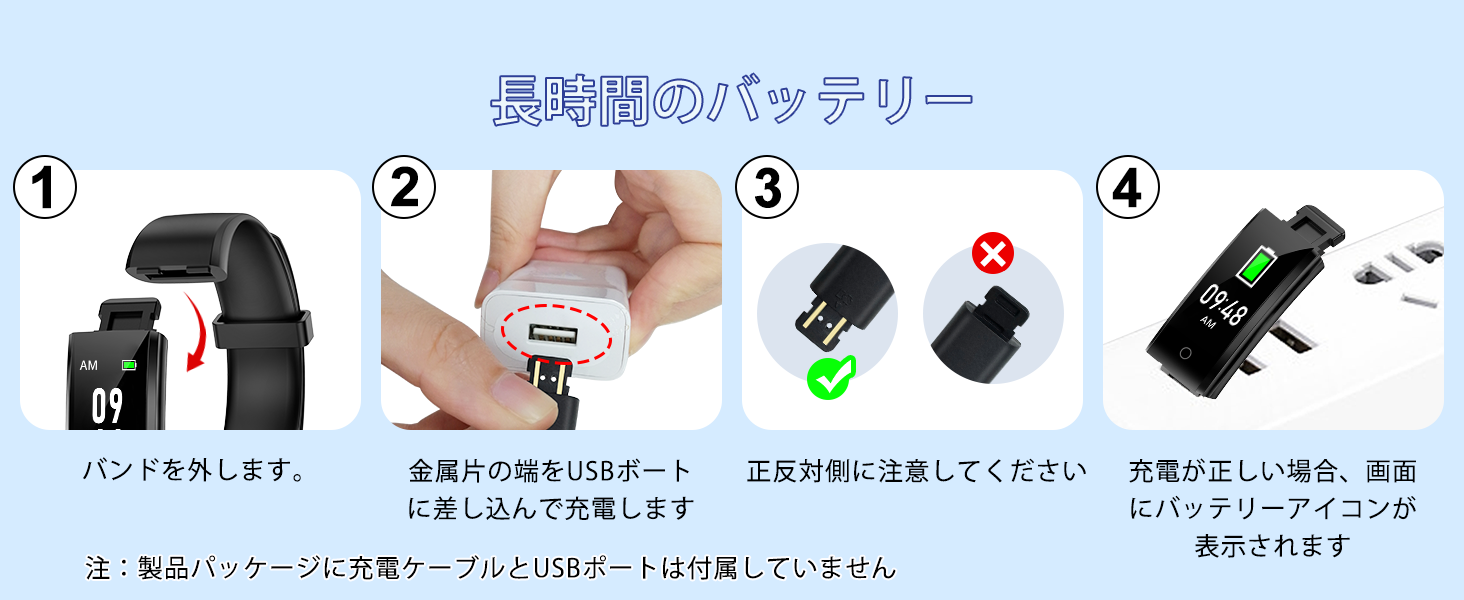 長時間のバッテリー

1

AM

09

バンドを外します。

2

金属片の端をUSBボート に差し込んで充電します

3

正反対側に注意してください

4

09:48

AM

充電が正しい場合、画面 にバッテリーアイコンが 表示されます

注：製品パッケージに充電ケーブルとUSBポートは付属していません