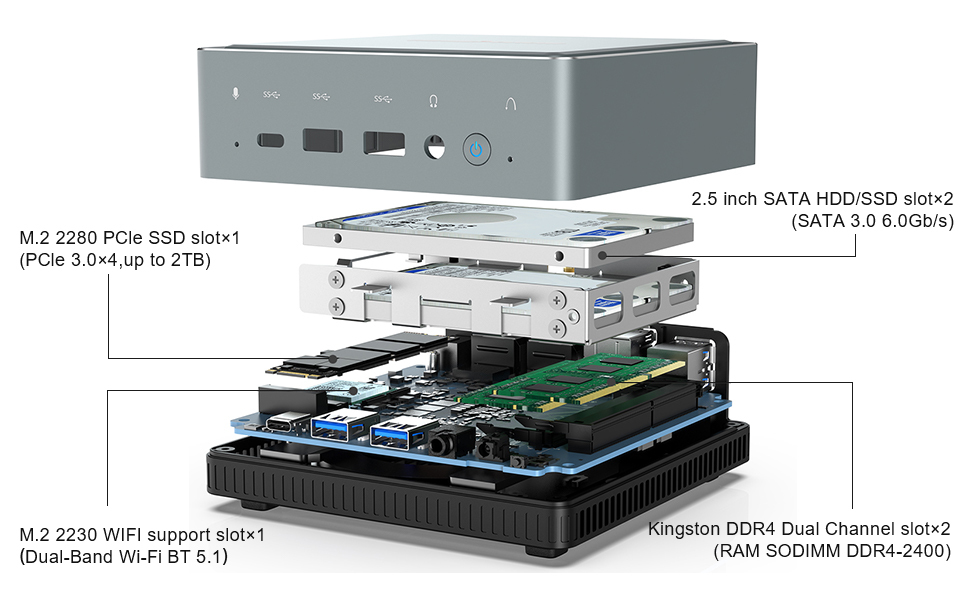 2.5 inch SATA HDD/SSD slot×2
(SATA 3.0 6.0Gb/s)

M.2 2280 PCle SSD slot×1
(PCle 3.0×4,up to 2TB)

M.2 2230 WIFI support slot×1
(Dual-Band Wi-Fi BT 5.1)

Kingston DDR4 Dual Channel slot×2
(RAM SODIMM DDR4-2400)