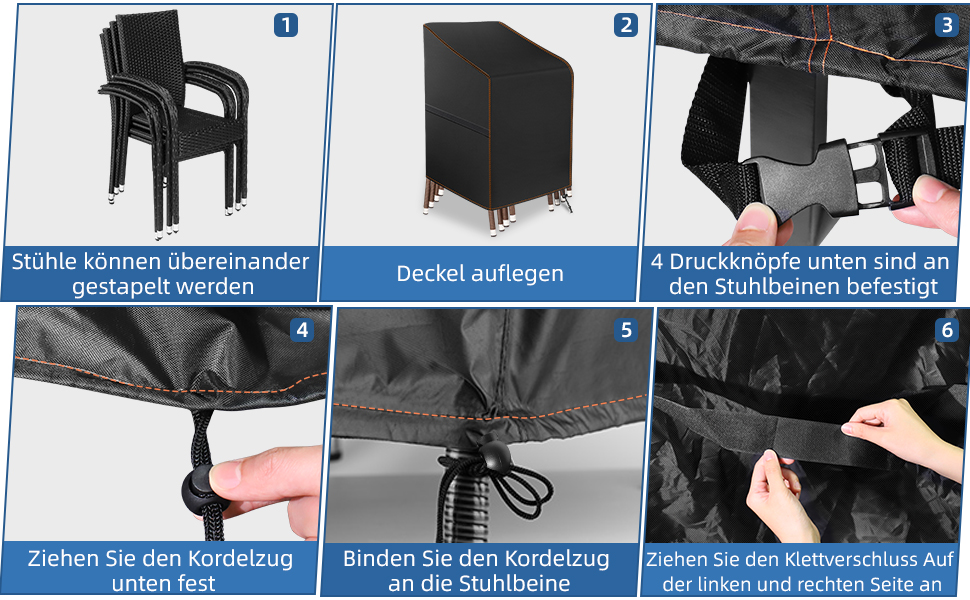 1
Stühle können übereinander gestapelt werden

2
Deckel auflegen

3
4 Druckknöpfe unten sind an den Stuhlbeinen befestigt

4
Ziehen Sie den Kordelzug unten fest

5
Binden Sie den Kordelzug an die Stuhlbeine

6
Ziehen Sie den Klettverschluss Auf der linken und rechten Seite an