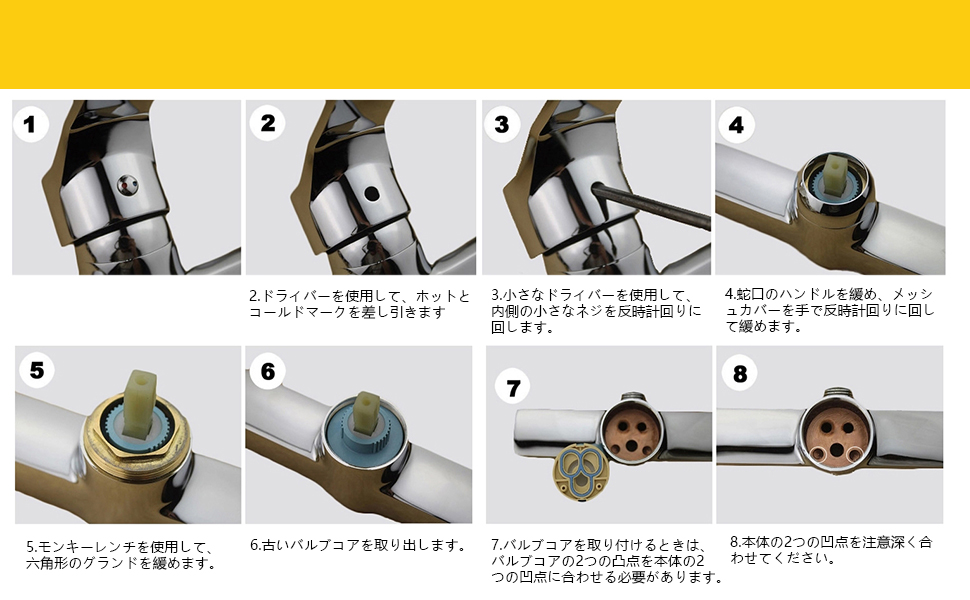 1

2

3

4

2.ドライバーを使用して、ホットとコールドマークを差し引きます

3.小さなドライバーを使用して、内側の小さなネジを反時計回りに回します。

4.蛇口のハンドルを緩め、メッシュカバーを手で反時計回りに回して緩めます。

5

6

7

8

5.モンキーレンチを使用して、六角形のグランドを緩めます。

6.古いバルブコアを取り出します。

7.バルブコアを取り付けるときは、バルブコアの2つの凸点を本体の2つの凹点に合わせる必要があります。

8.本体の2つの凹点を注意深く合わせてください。