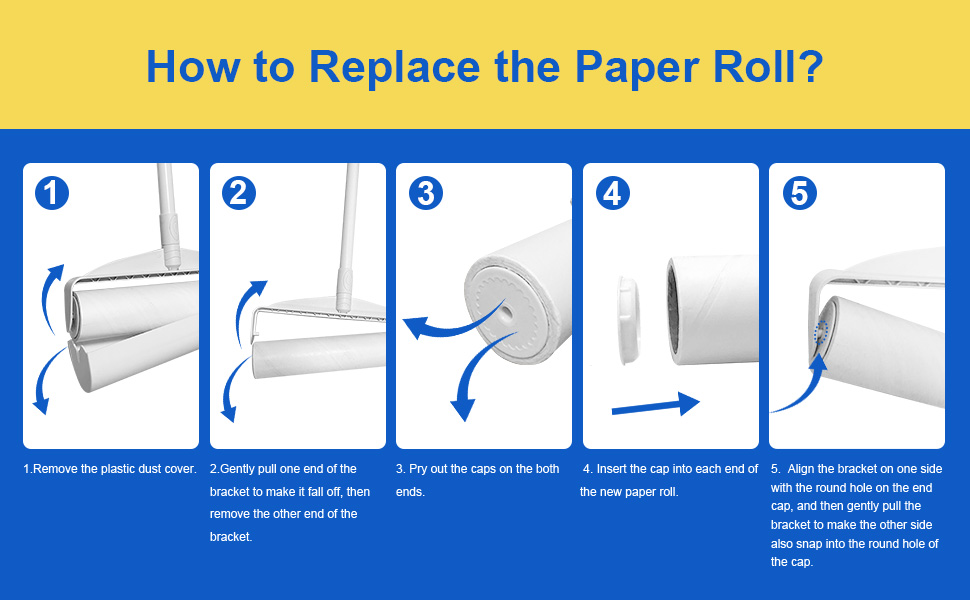 How to Replace the Paper Roll?

1

2

3

4

5

1.Remove the plastic dust cover.

2.Gently pull one end of the bracket to make it fall off, then remove the other end of the bracket.

3. Pry out the caps on the both ends.

4. Insert the cap into each end of the new paper roll.

5. Align the bracket on one side with the round hole on the end cap, and then gently pull the bracket to make the other side also snap into the round hole of the cap.