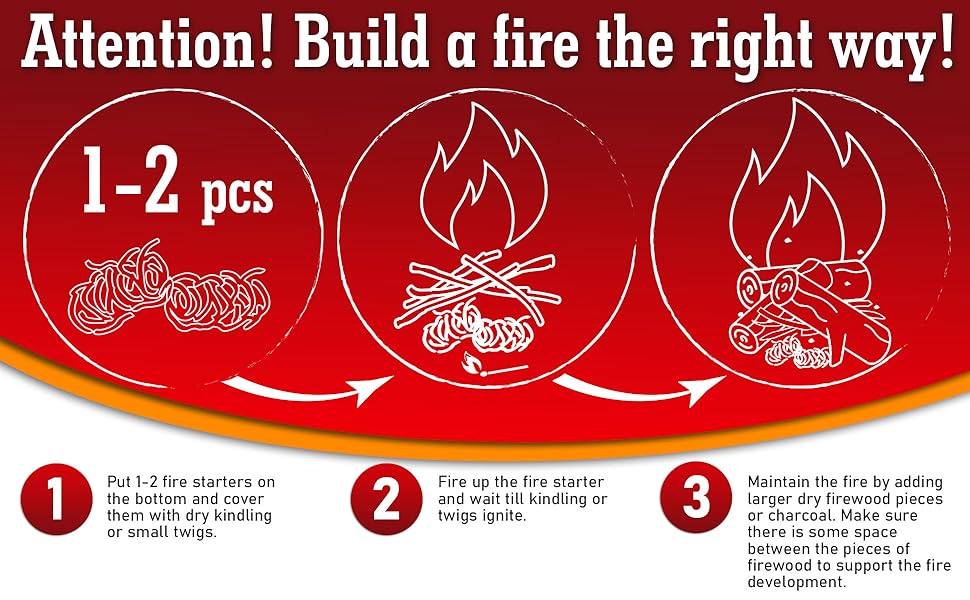 Attention! Build a fire the right way!

1-2 pcs

1 Put 1-2 fire starters on the bottom and cover them with dry kindling or small twigs.

2 Fire up the fire starter and wait till kindling or twigs ignite.

3 Maintain the fire by adding larger dry firewood pieces or charcoal. Make sure there is some space between the pieces of firewood to support the fire development.