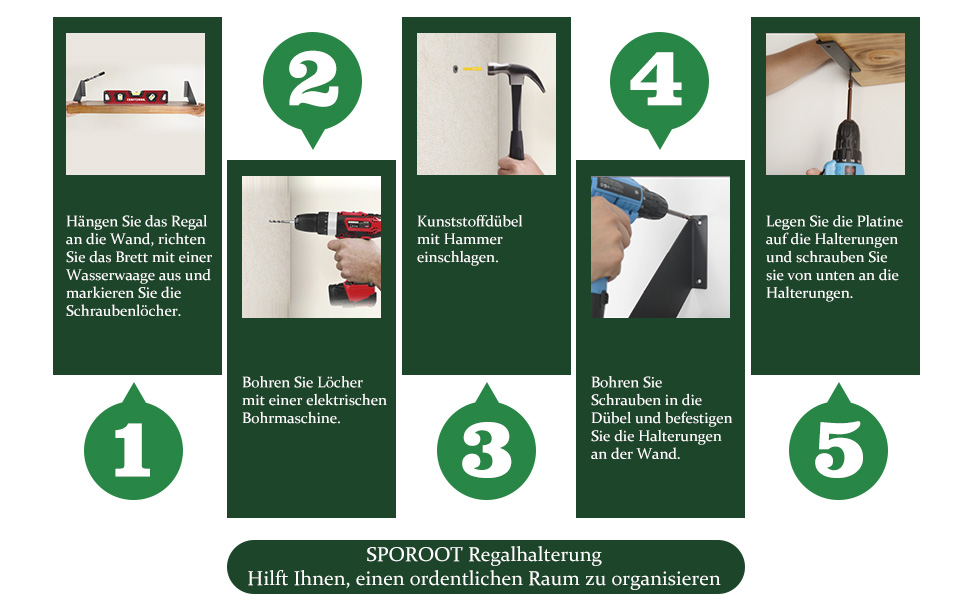 Hängen Sie das Regal an die Wand, richten Sie das Brett mit einer Wasserwaage aus und markieren Sie die Schraubenlöcher.

1

2

Bohren Sie Löcher mit einer elektrischen Bohrmaschine.

Kunststoffdübel mit Hammer einschlagen.

3

4

Bohren Sie Schrauben in die Dübel und befestigen Sie die Halterungen an der Wand.

Legen Sie die Platine auf die Halterungen und schrauben Sie sie von unten an die Halterungen.

5

SPOROOT Regalhalterung
Hilft Ihnen, einen ordentlichen Raum zu organisieren