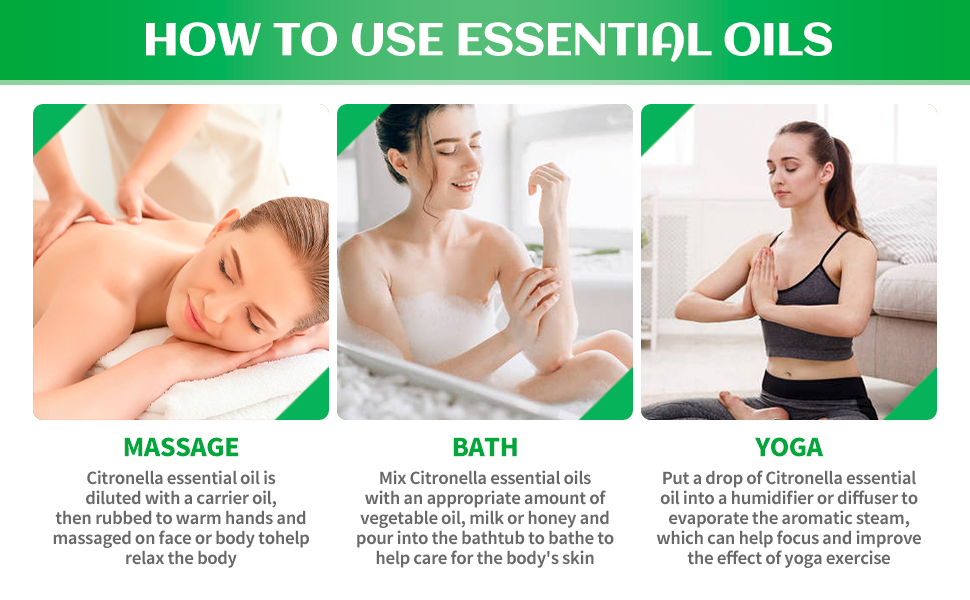 HOW TO USE ESSENTIAL OILS

MASSAGE

Citronella essential oil is diluted with a carrier oil, then rubbed to warm hands and massaged on face or body tohelp relax the body

BATH

Mix Citronella essential oils with an appropriate amount of vegetable oil, milk or honey and pour into the bathtub to bathe to help care for the body's skin

YOGA

Put a drop of Citronella essential oil into a humidifier or diffuser to evaporate the aromatic steam, which can help focus and improve the effect of yoga exercise