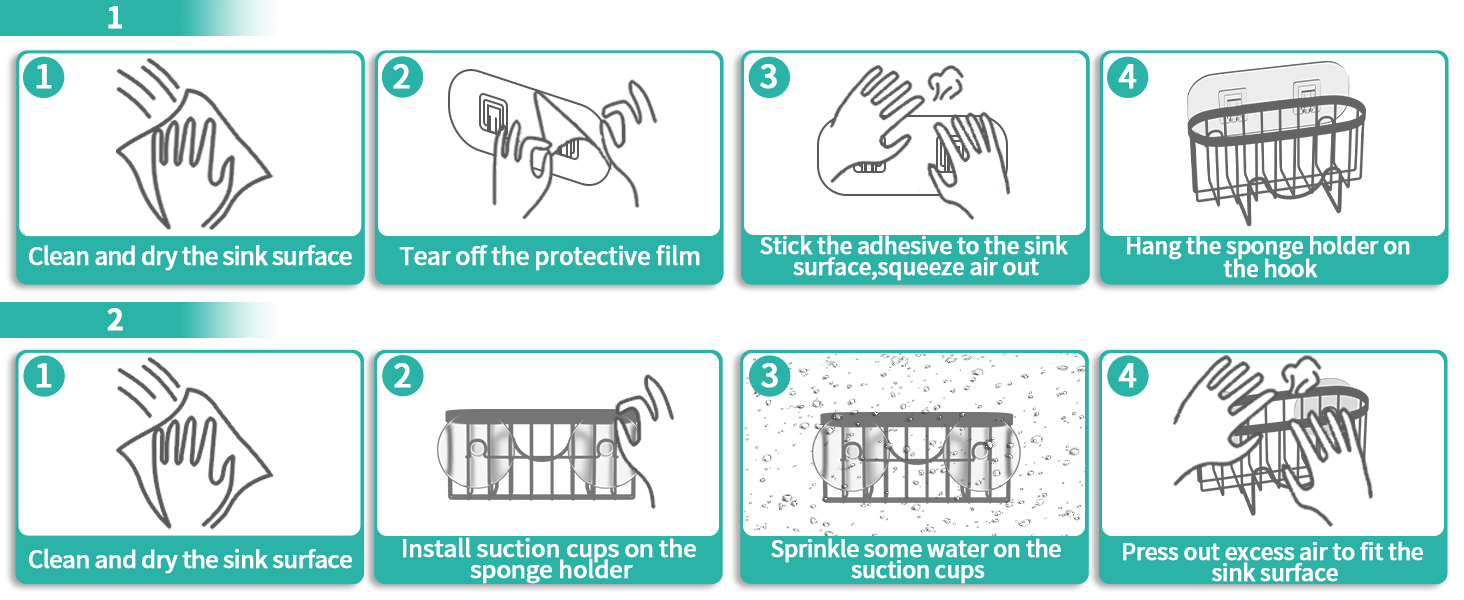 1

1
Clean and dry the sink surface

2
Tear off the protective film

3
Stick the adhesive to the sink surface,squeeze air out

4
Hang the sponge holder on the hook

2

1
Clean and dry the sink surface

2
Install suction cups on the sponge holder

3
Sprinkle some water on the suction cups

4
Press out excess air to fit the sink surface