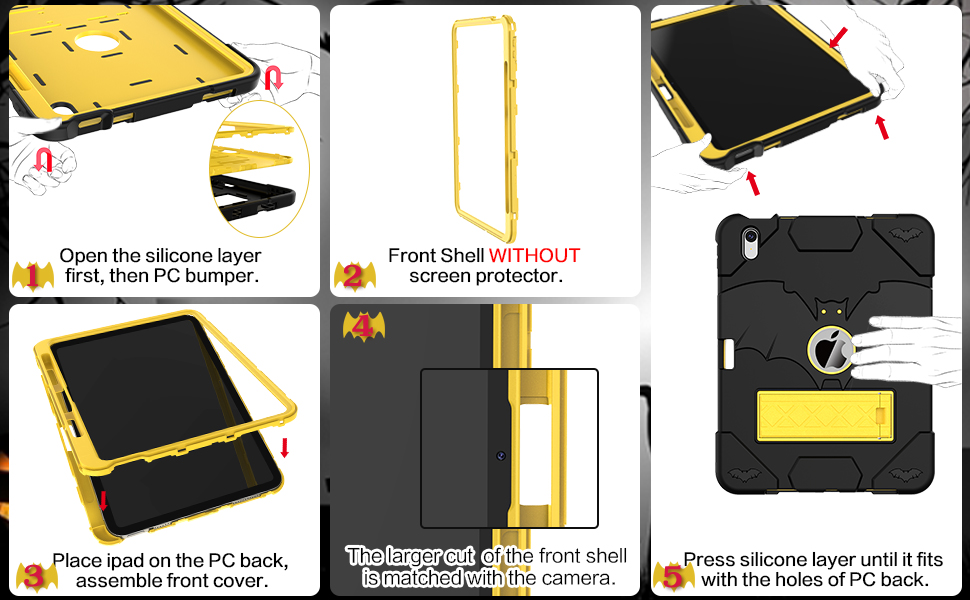 1 Open the silicone layer first, then PC bumper.

2 Front Shell WITHOUT screen protector.

3 Place ipad on the PC back, assemble front cover.

4 The larger cut of the front shell is matched with the camera.

5 Press silicone layer until it fits with the holes of PC back.