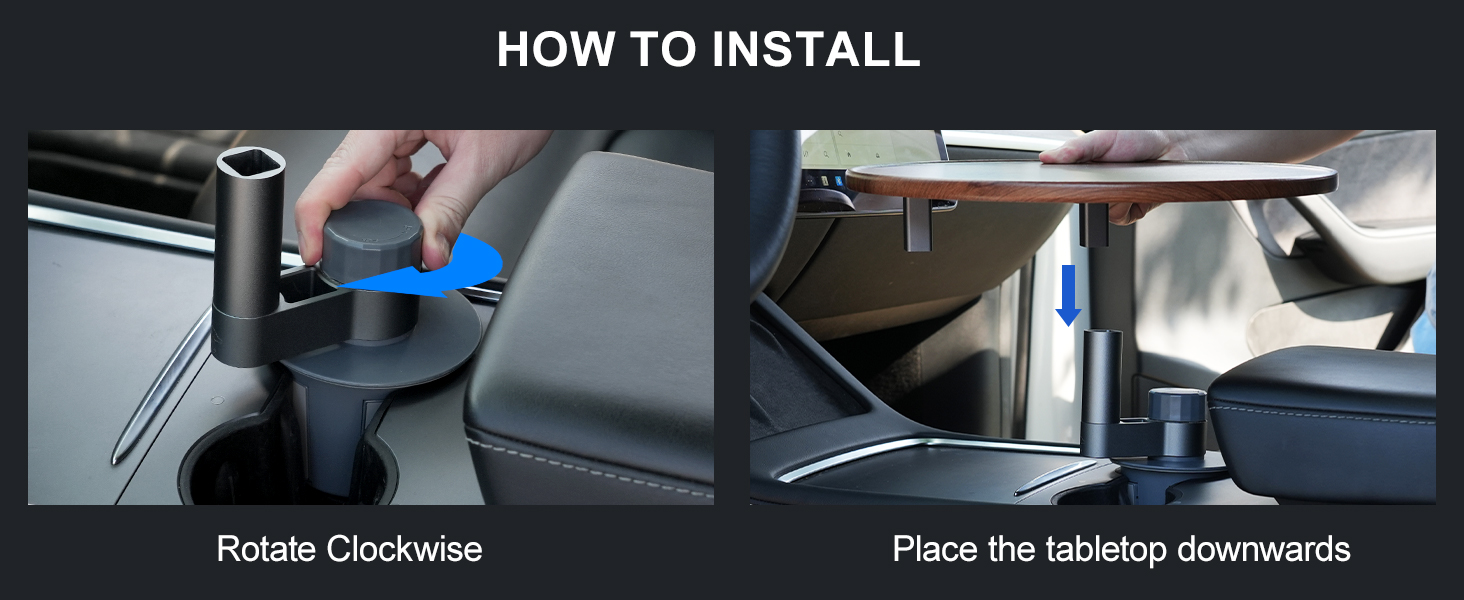 HOW TO INSTALL

Rotate Clockwise

Place the tabletop downwards