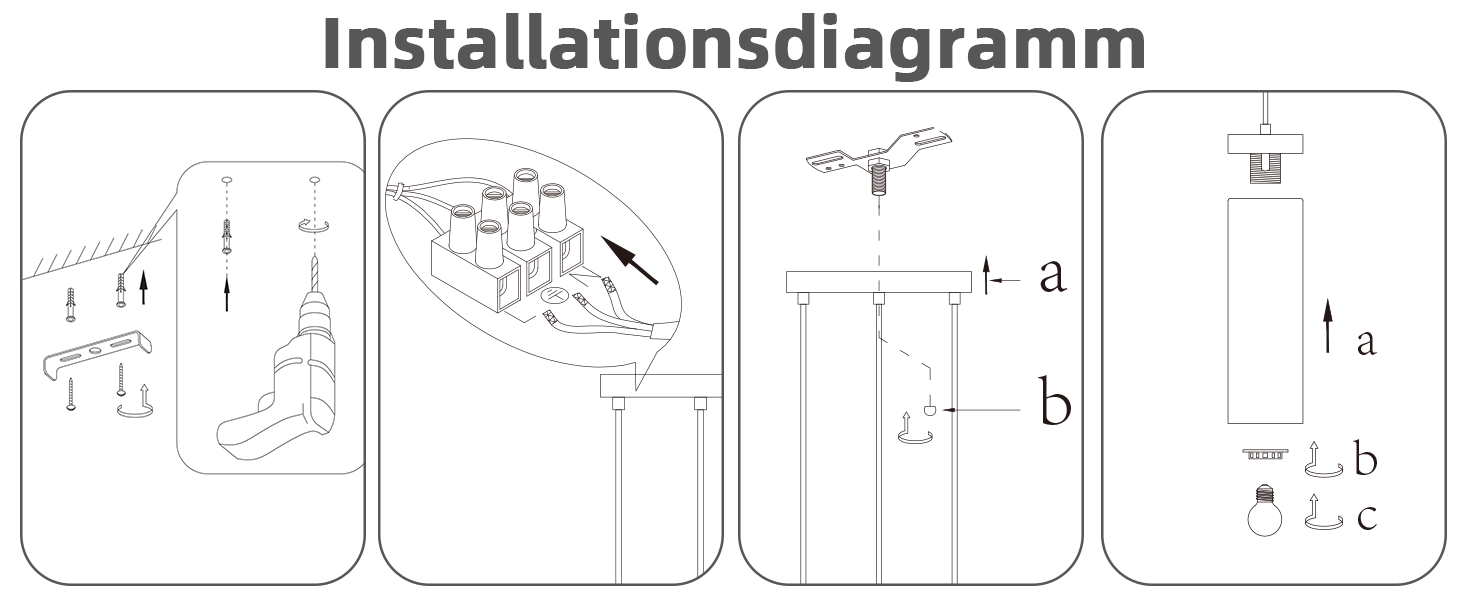 Installationsdiagramm

a

b

a

b

c