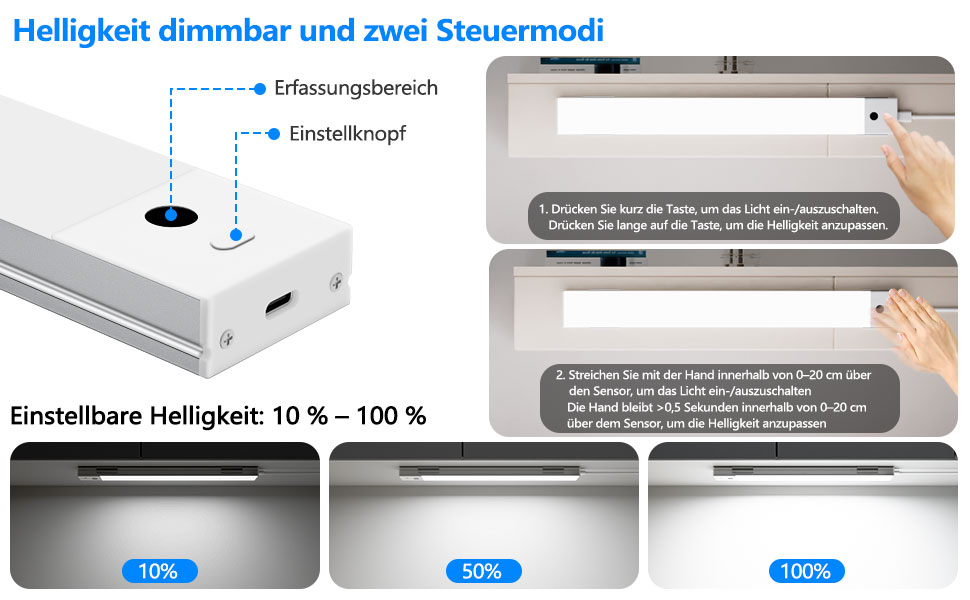 Helligkeit dimmbar und zwei Steuermodi

Erfassungsbereich

Einstellknopf

1. Drücken Sie kurz die Taste, um das Licht ein-/auszuschalten. Drücken Sie lange auf die Taste, um die Helligkeit anzupassen.

2. Streichen Sie mit der Hand innerhalb von 0–20 cm über den Sensor, um das Licht ein-/auszuschalten
Die Hand bleibt >0,5 Sekunden innerhalb von 0–20 cm über dem Sensor, um die Helligkeit anzupassen

Einstellbare Helligkeit: 10 % – 100 %

10%

50%

100%