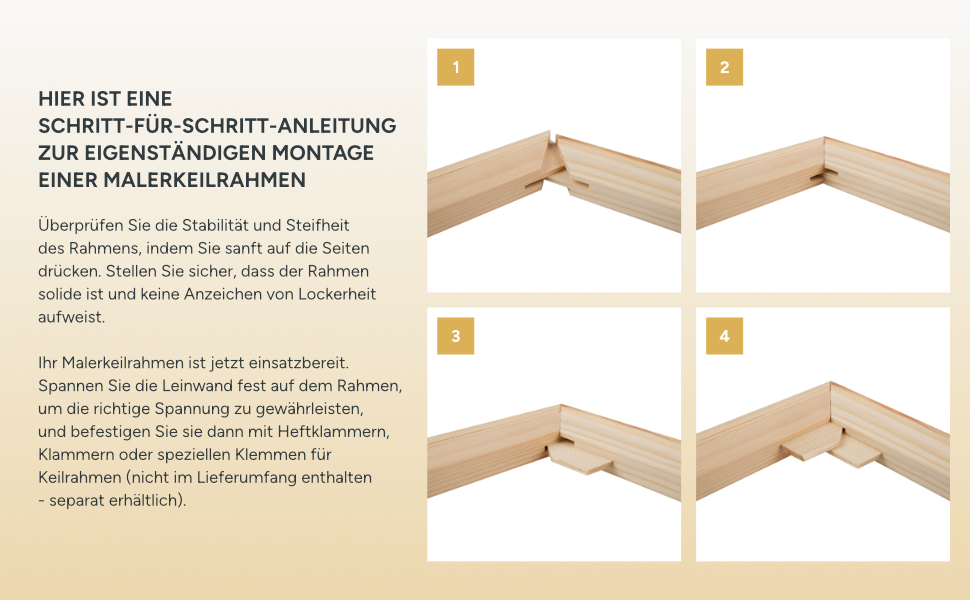 HIER IST EINE SCHRITT-FÜR-SCHRITT-ANLEITUNG ZUR EIGENSTÄNDIGEN MONTAGE EINER MALERKEILRAHMEN

Überprüfen Sie die Stabilität und Steifheit des Rahmens, indem Sie sanft auf die Seiten drücken. Stellen Sie sicher, dass der Rahmen solide ist und keine Anzeichen von Lockerheit aufweist.

Ihr Malerkeilrahmen ist jetzt einsatzbereit. Spannen Sie die Leinwand fest auf dem Rahmen, um die richtige Spannung zu gewährleisten, und befestigen Sie sie dann mit Heftklammern, Klammern oder speziellen Klemmen für Keilrahmen (nicht im Lieferumfang enthalten - separat erhältlich).

1

2

3

4