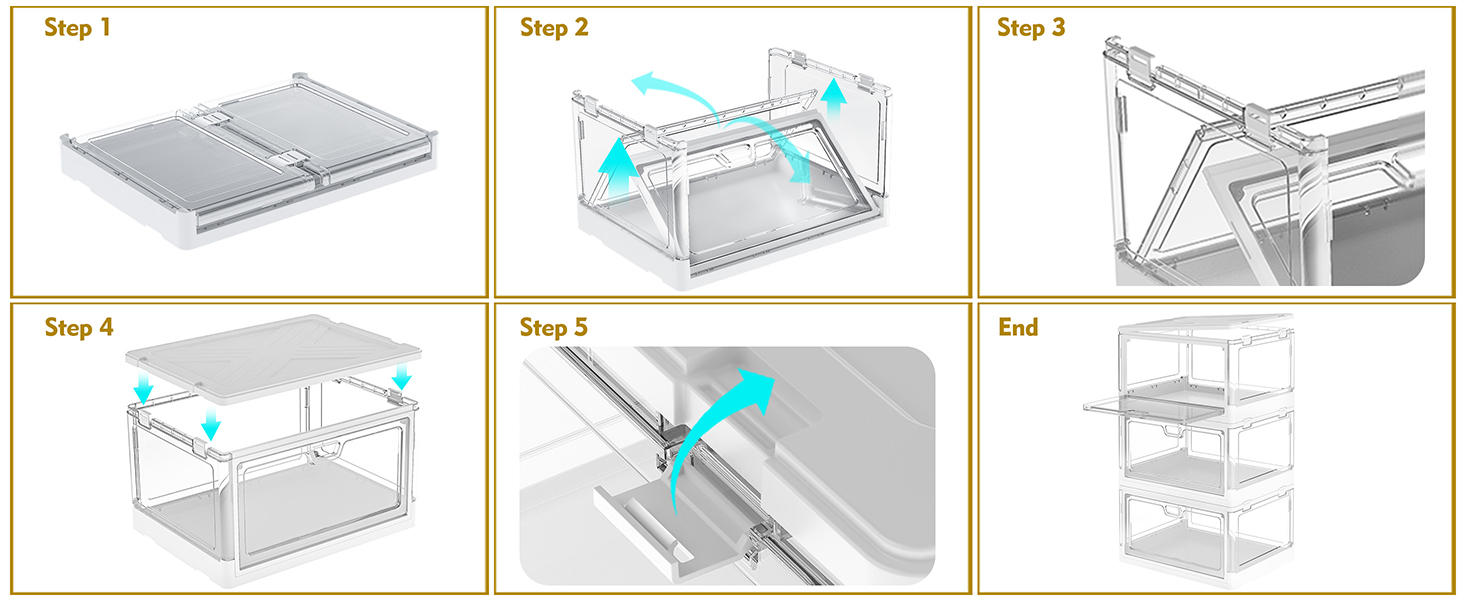 Step 1

Step 2

Step 3

Step 4

Step 5

End