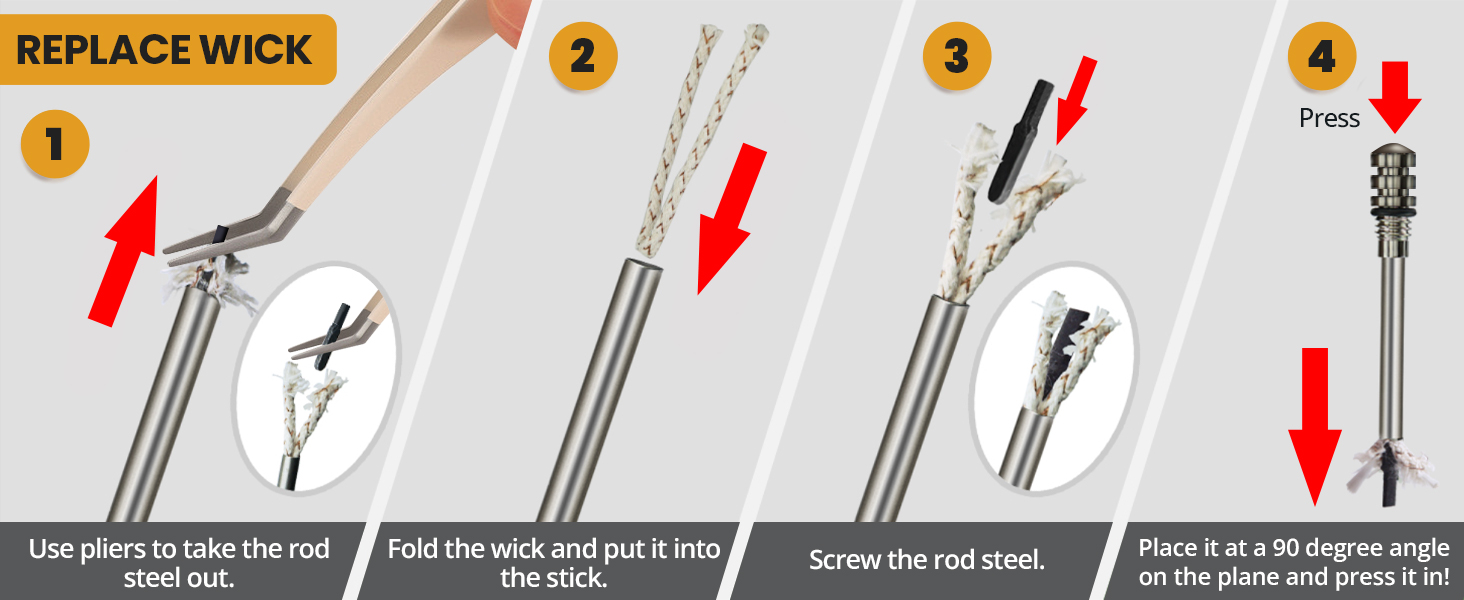 REPLACE WICK

1

Use pliers to take the rod steel out.

2

Fold the wick and put it into the stick.

3

Screw the rod steel.

4

Press

Place it at a 90 degree angle on the plane and press it in!