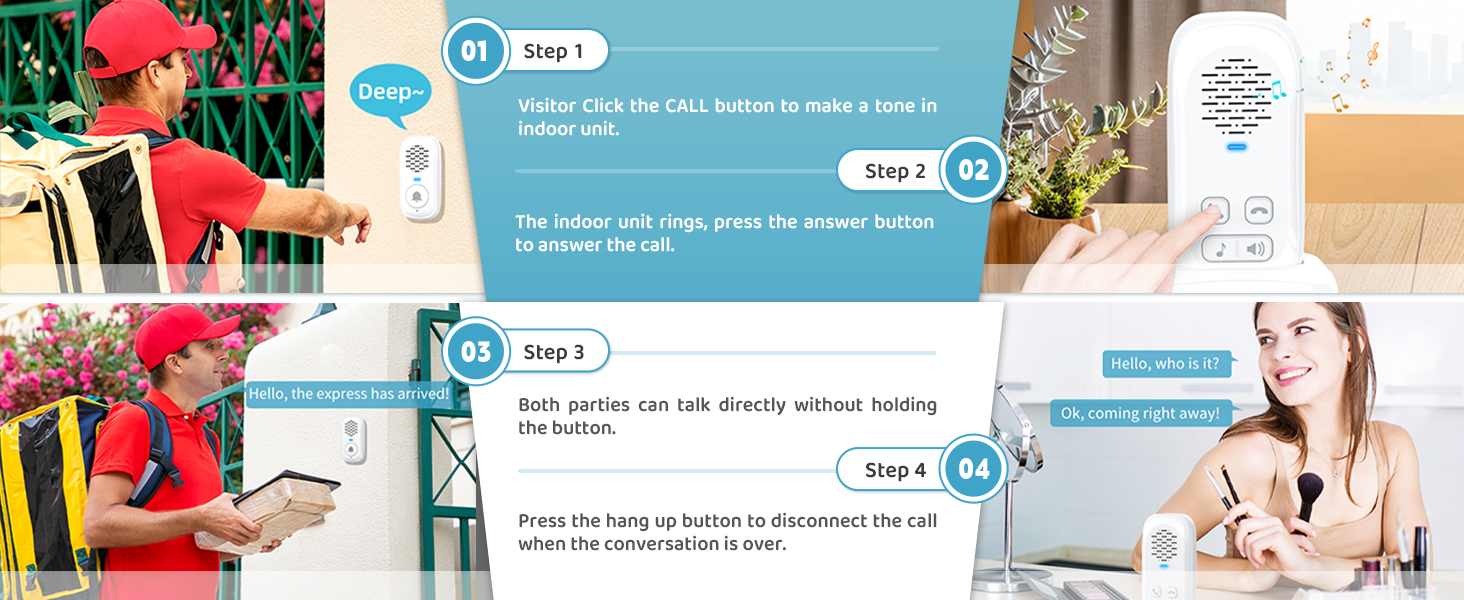 Deep~

01 Step 1

Visitor Click the CALL button to make a tone in indoor unit.

Step 2 02

The indoor unit rings, press the answer button to answer the call.

Hello, the express has arrived!

03 Step 3

Both parties can talk directly without holding the button.

Step 4 04

Press the hang up button to disconnect the call when the conversation is over.

Hello, who is it?

Ok, coming right away!