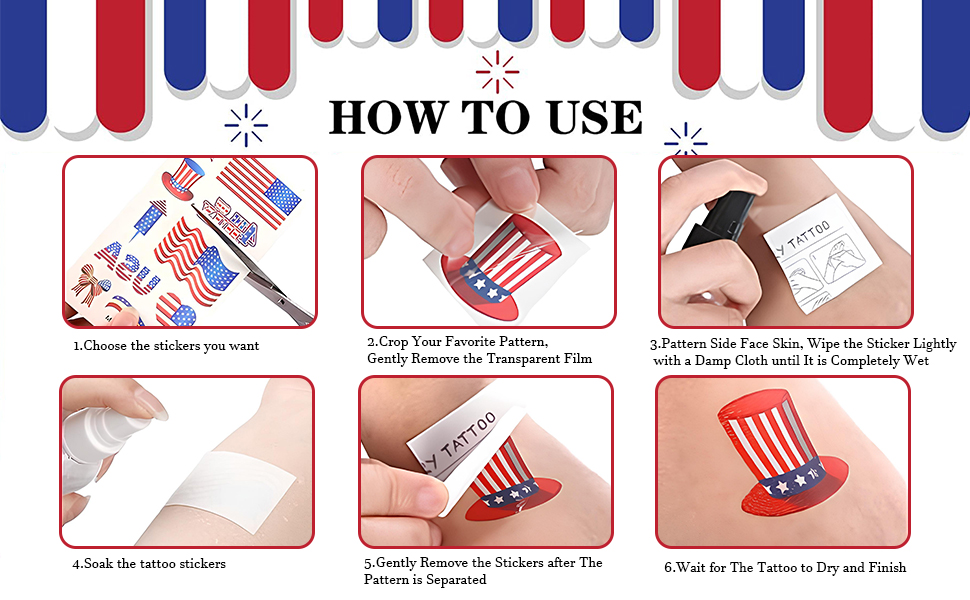 HOW TO USE

1.Choose the stickers you want

2.Crop Your Favorite Pattern, Gently Remove the Transparent Film

Y TATTOO

3.Pattern Side Face Skin, Wipe the Sticker Lightly with a Damp Cloth until It is Completely Wet

4.Soak the tattoo stickers

Y TATTOO

5.Gently Remove the Stickers after The Pattern is Separated

6.Wait for The Tattoo to Dry and Finish