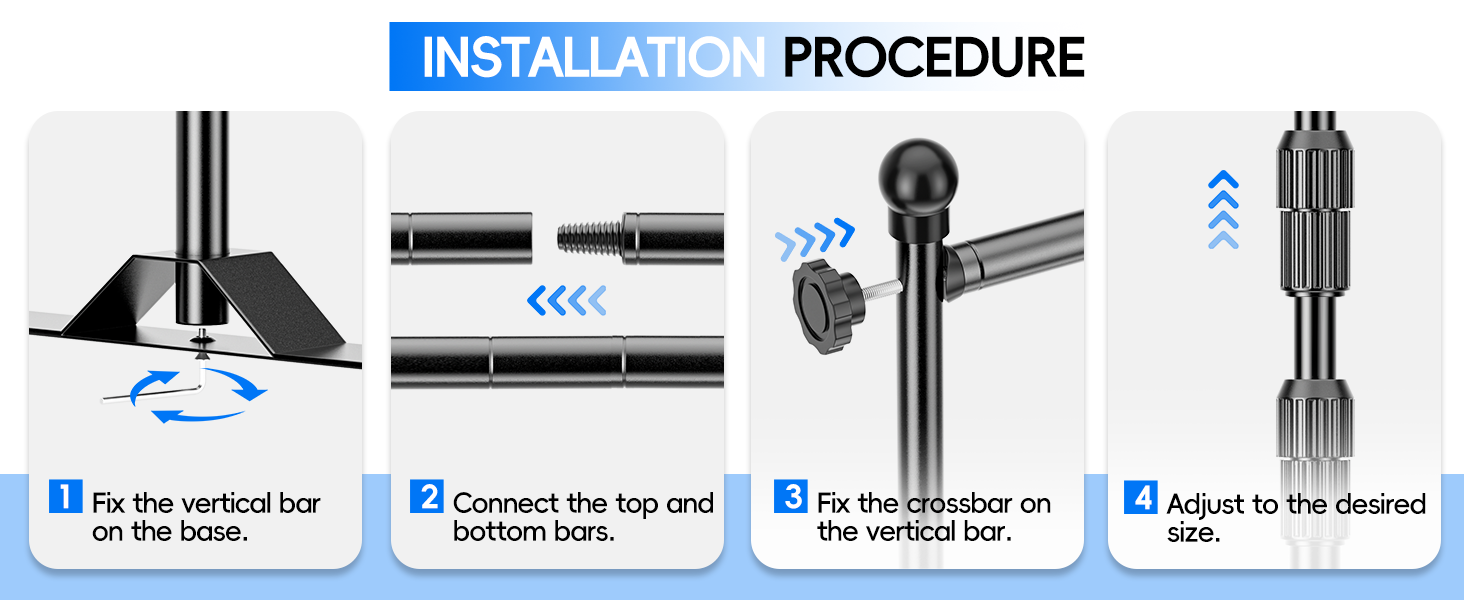 INSTALLATION PROCEDURE

1 Fix the vertical bar on the base.

2 Connect the top and bottom bars.

3 Fix the crossbar on the vertical bar.

4 Adjust to the desired size.