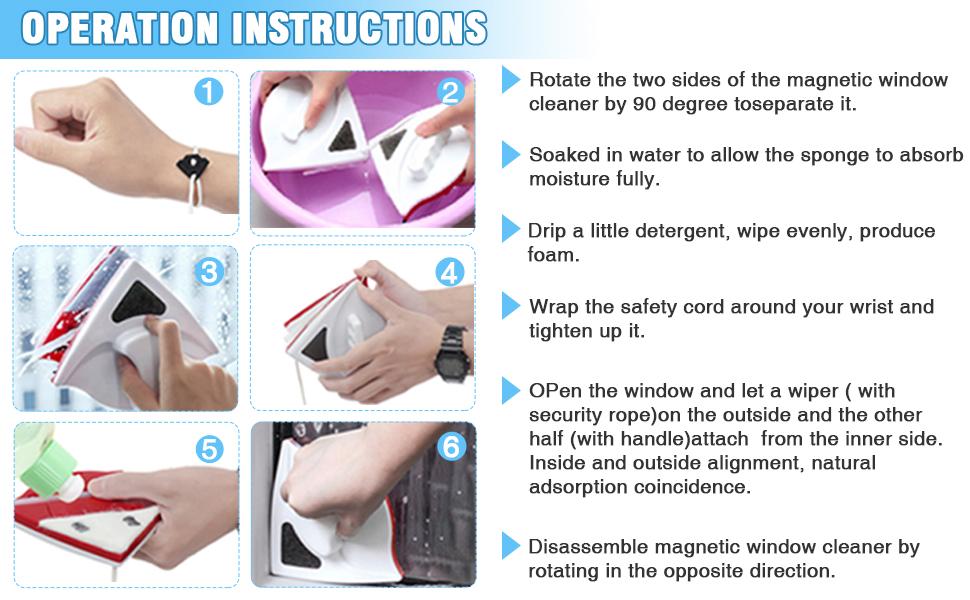 OPERATION INSTRUCTIONS

1

2

3

4

5

6

Rotate the two sides of the magnetic window cleaner by 90 degree toseparate it.

Soaked in water to allow the sponge to absorb moisture fully.

Drip a little detergent, wipe evenly, produce foam.

Wrap the safety cord around your wrist and tighten up it.

OPen the window and let a wiper ( with security rope)on the outside and the other half (with handle)attach from the inner side. Inside and outside alignment, natural adsorption coincidence.

Disassemble magnetic window cleaner by rotating in the opposite direction.