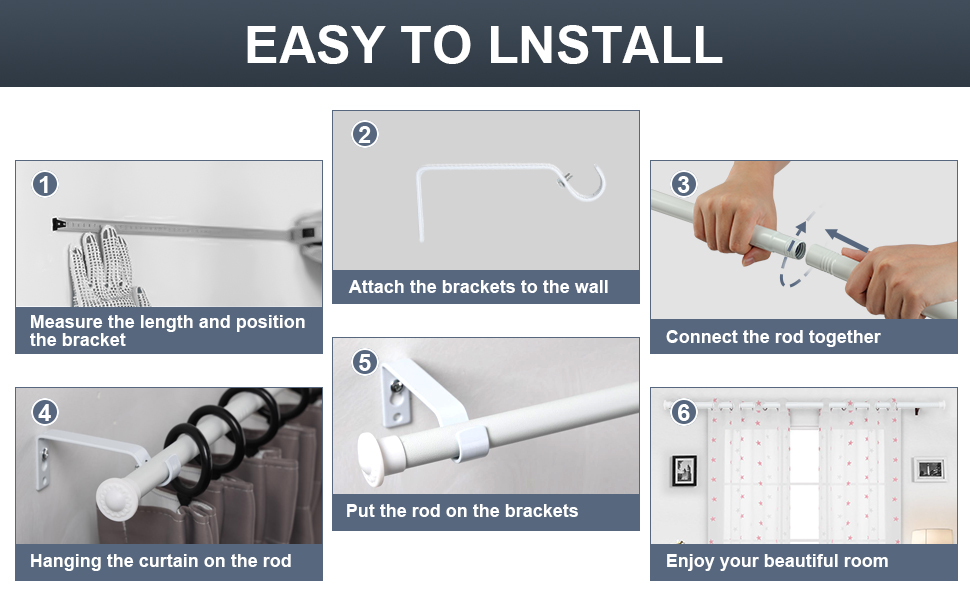 EASY TO LNSTALL

1
Measure the length and position the bracket

2
Attach the brackets to the wall

3
Connect the rod together

4
Hanging the curtain on the rod

5
Put the rod on the brackets

6
Enjoy your beautiful room