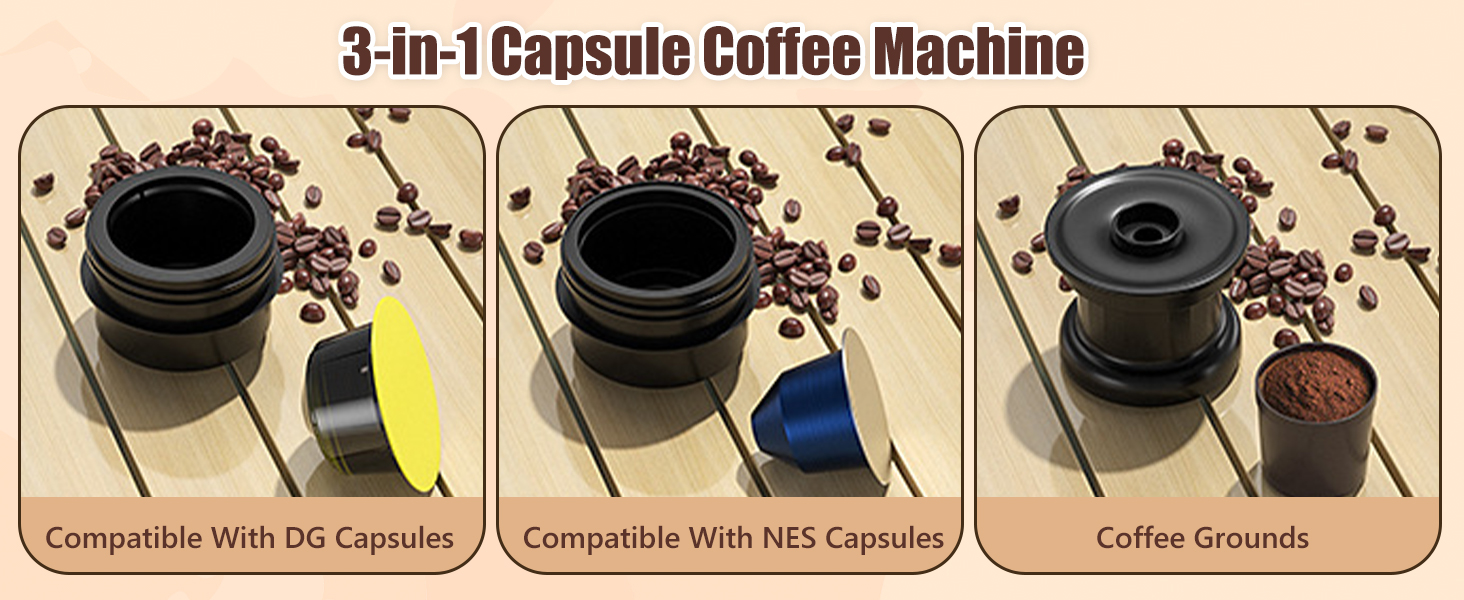 3-in-1 Capsule Coffee Machine

Compatible With DG Capsules

Compatible With NES Capsules

Coffee Grounds