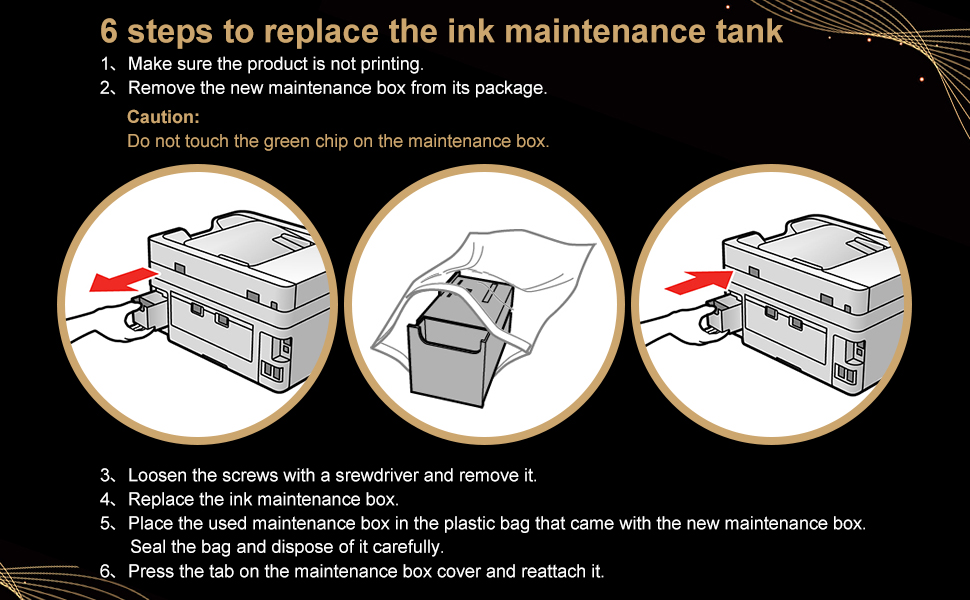 6 steps to replace the ink maintenance tank

1、Make sure the product is not printing.
2、Remove the new maintenance box from its package.

Caution:
Do not touch the green chip on the maintenance box.

3、Loosen the screws with a srewdriver and remove it.
4、Replace the ink maintenance box.
5、Place the used maintenance box in the plastic bag that came with the new maintenance box. Seal the bag and dispose of it carefully.
6、Press the tab on the maintenance box cover and reattach it.