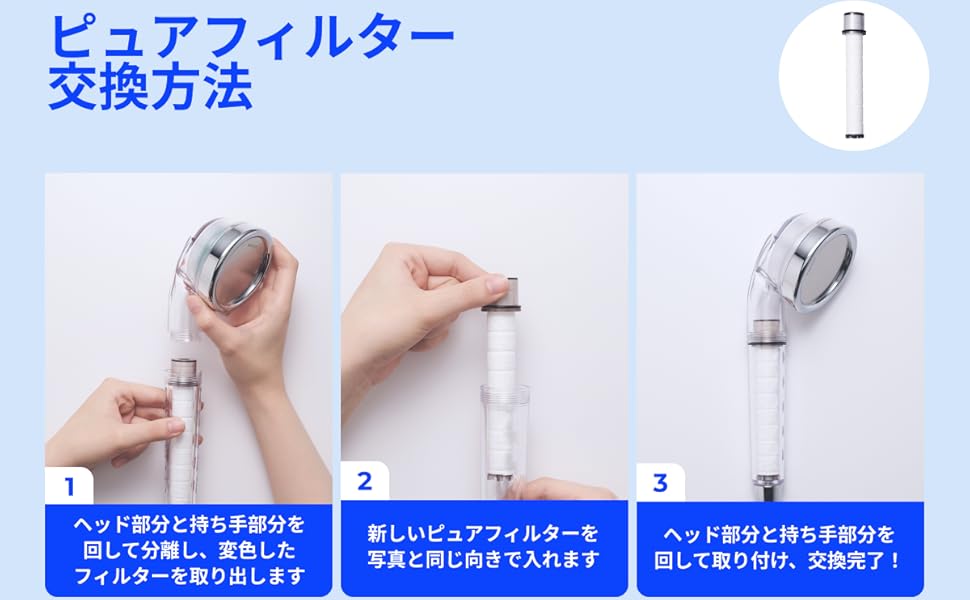 ピュアフィルター
交換方法

1
ヘッド部分と持ち手部分を回して分離し、変色したフィルターを取り出します

2
新しいピュアフィルターを写真と同じ向きで入れます

3
ヘッド部分と持ち手部分を回して取り付け、交換完了！