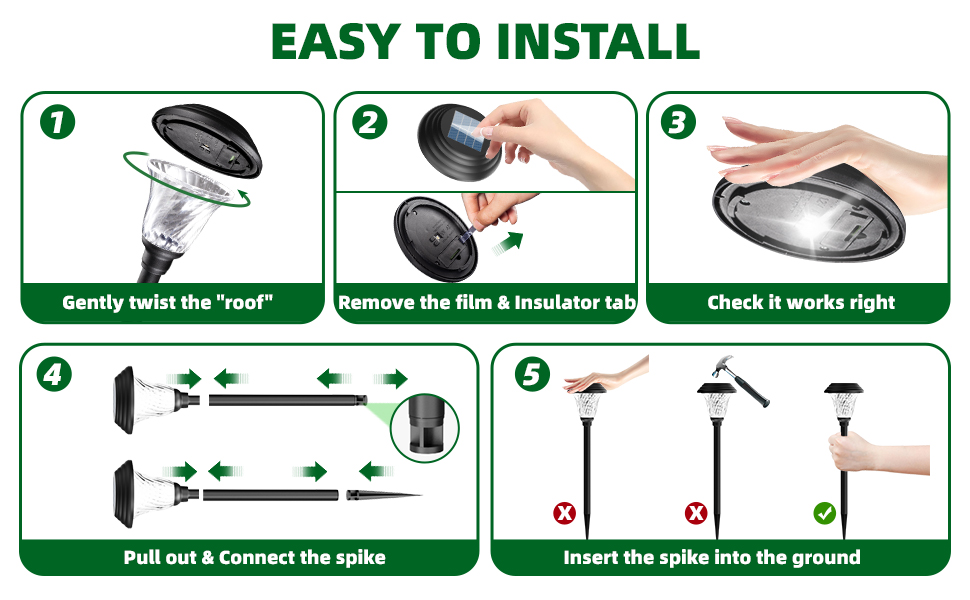 EASY TO INSTALL

1
Gently twist the "roof"

2
Remove the film & Insulator tab

3
Check it works right

4
Pull out & Connect the spike

5
Insert the spike into the ground