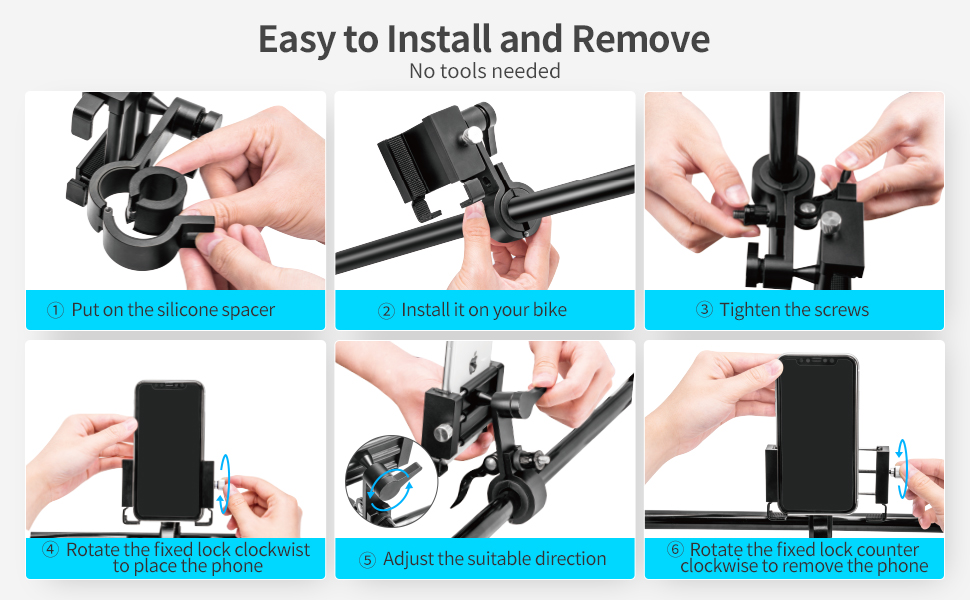 Easy to Install and Remove
No tools needed

① Put on the silicone spacer

② Install it on your bike

③ Tighten the screws

④ Rotate the fixed lock clockwist to place the phone

⑤ Adjust the suitable direction

⑥ Rotate the fixed lock counter clockwise to remove the phone