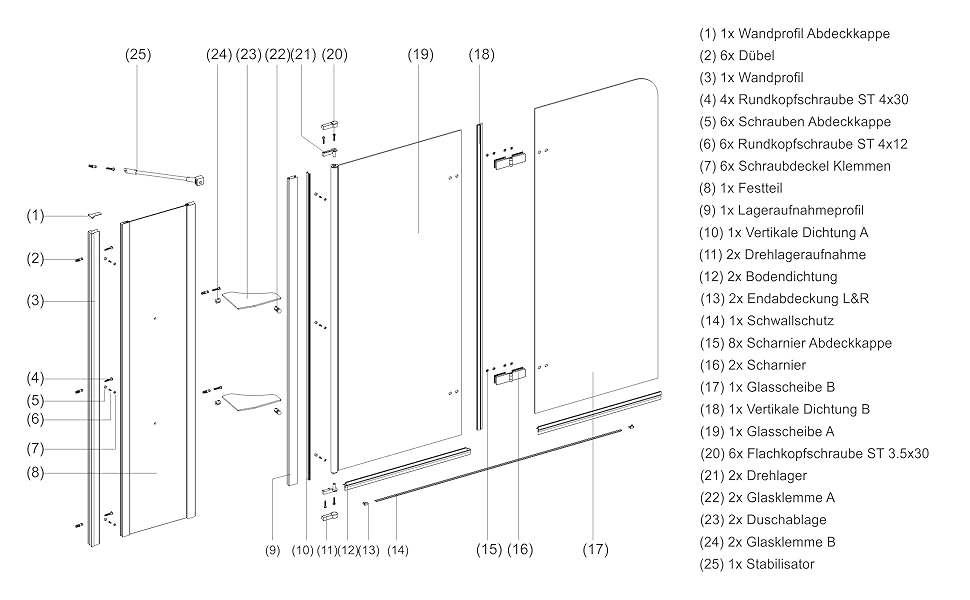 (25)
(24) (23) (22) (21) (20)
(19)
(18)
(1)
(2)
(3)
(4)
(5)
(6)
(7)
(8)
(9)
(10) (11) (12) (13)
(14)
(15) (16)
(17)

(1) 1x Wandprofil Abdeckkappe
(2) 6x Dübel
(3) 1x Wandprofil
(4) 4x Rundkopfschraube ST 4x30
(5) 6x Schrauben Abdeckkappe
(6) 6x Rundkopfschraube ST 4x12
(7) 6x Schraubdeckel Klemmen
(8) 1x Festteil
(9) 1x Lageraufnahmeprofil
(10) 1x Vertikale Dichtung A
(11) 2x Drehlageraufnahme
(12) 2x Bodendichtung
(13) 2x Endabdeckung L&R
(14) 1x Schwallschutz
(15) 8x Scharnier Abdeckkappe
(16) 2x Scharnier
(17) 1x Glasscheibe B
(18) 1x Vertikale Dichtung B
(19) 1x Glasscheibe A
(20) 6x Flachkopfschraube ST 3.5x30
(21) 2x Drehlager
(22) 2x Glasklemme A
(23) 2x Duschablage
(24) 2x Glasklemme B
(25) 1x Stabilisator