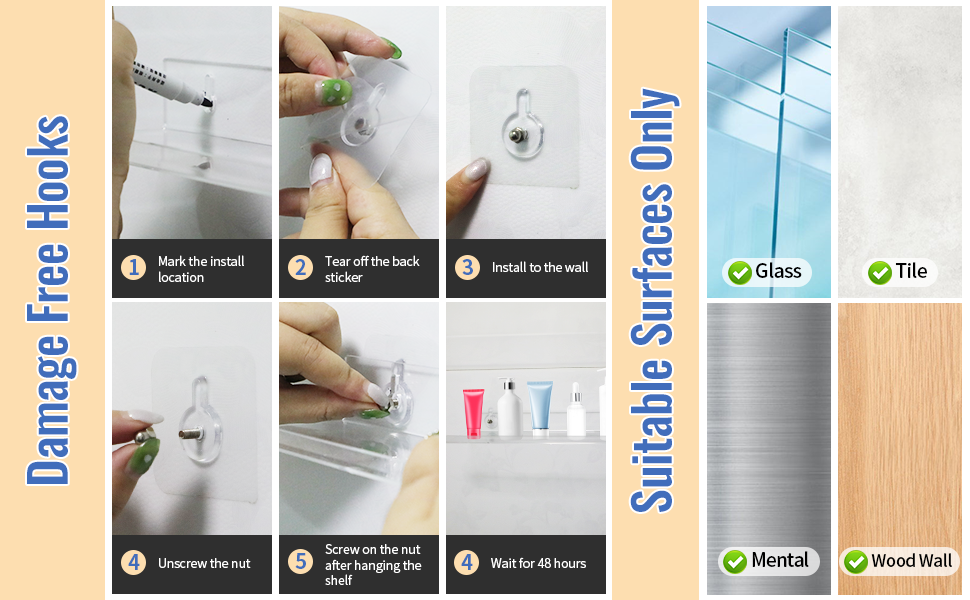 Damage Free Hooks

1 Mark the install location

2 Tear off the back sticker

3 Install to the wall

4 Unscrew the nut

5 Screw on the nut after hanging the shelf

4 Wait for 48 hours

Suitable Surfaces Only

Glass

Tile

Mental

Wood Wall