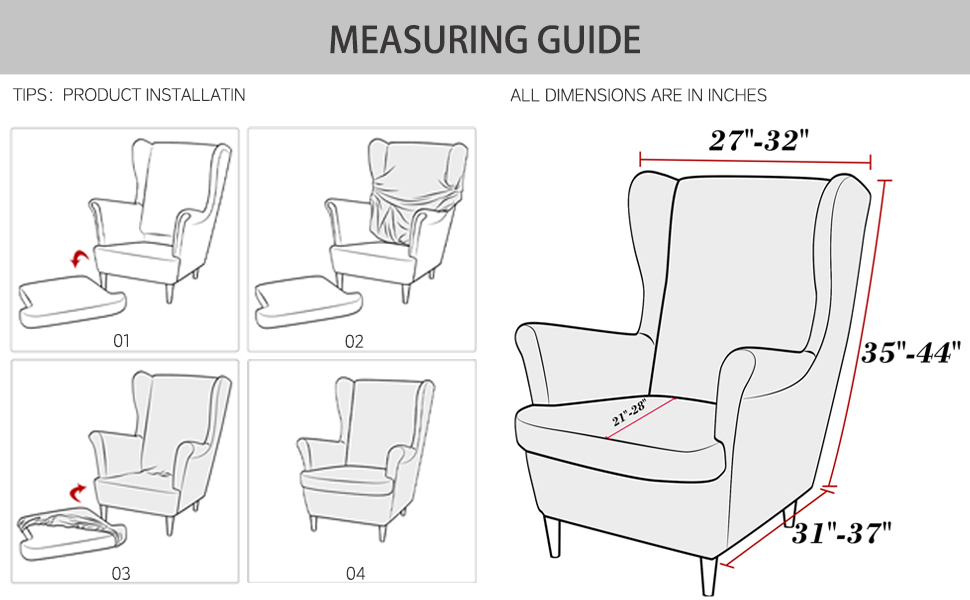 MEASURING GUIDE

TIPS: PRODUCT INSTALLATIN

01

02

03

04

ALL DIMENSIONS ARE IN INCHES

27"-32"

35"-44"

21"-28"

31"-37"