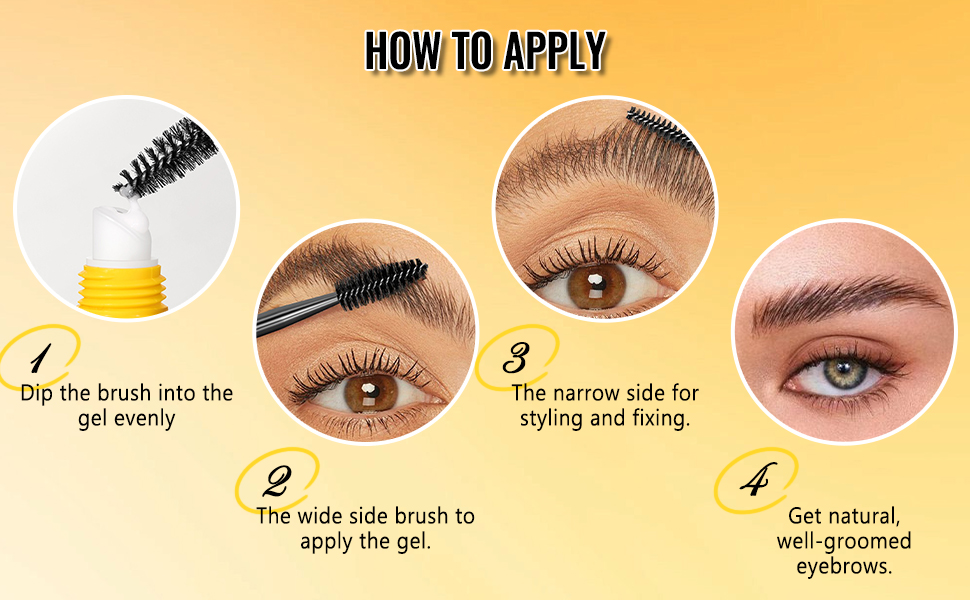 HOW TO APPLY

1
Dip the brush into the gel evenly

2
The wide side brush to apply the gel.

3
The narrow side for styling and fixing.

4
Get natural, well-groomed eyebrows.