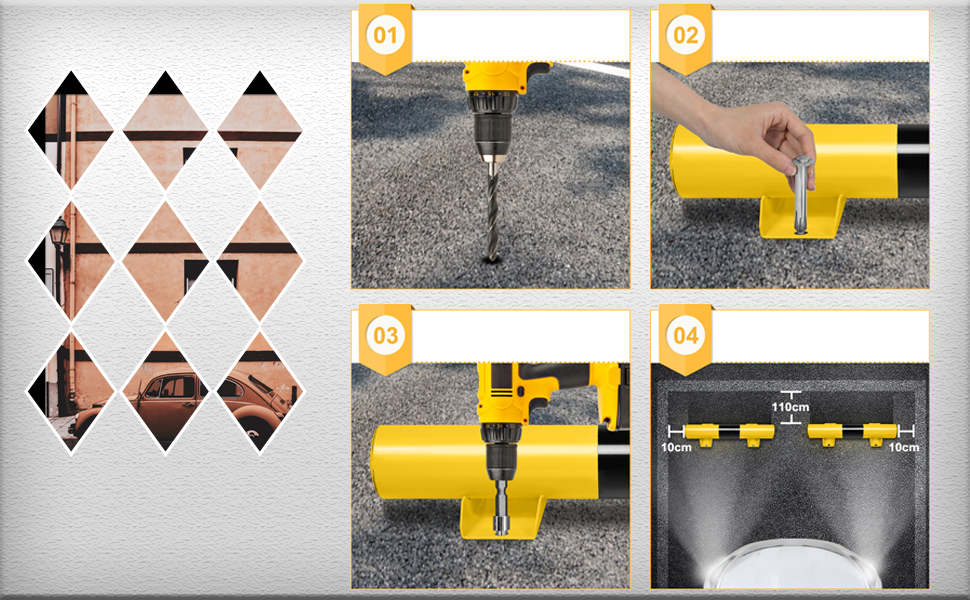 01

02

03

04

110cm

10cm

10cm