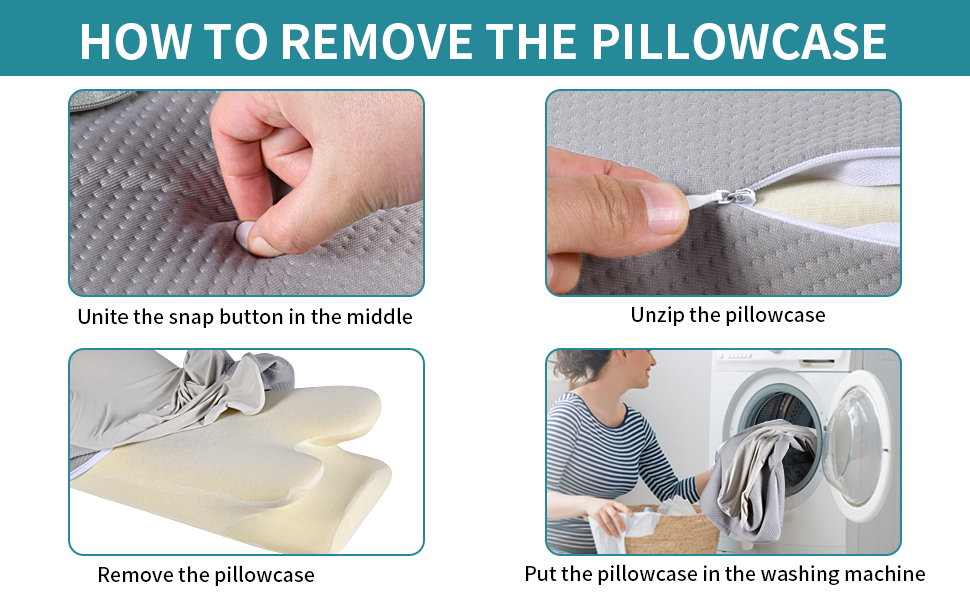 HOW TO REMOVE THE PILLOWCASE

Unite the snap button in the middle

Unzip the pillowcase

Remove the pillowcase

Put the pillowcase in the washing machine