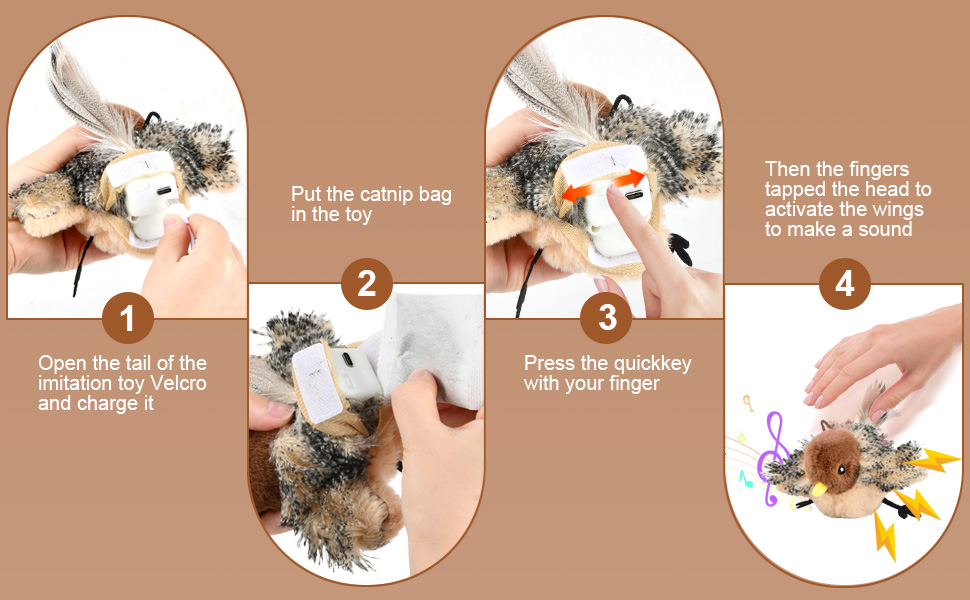 1

Open the tail of the imitation toy Velcro and charge it

Put the catnip bag in the toy

2

3

Press the quickkey with your finger

Then the fingers tapped the head to activate the wings to make a sound

4