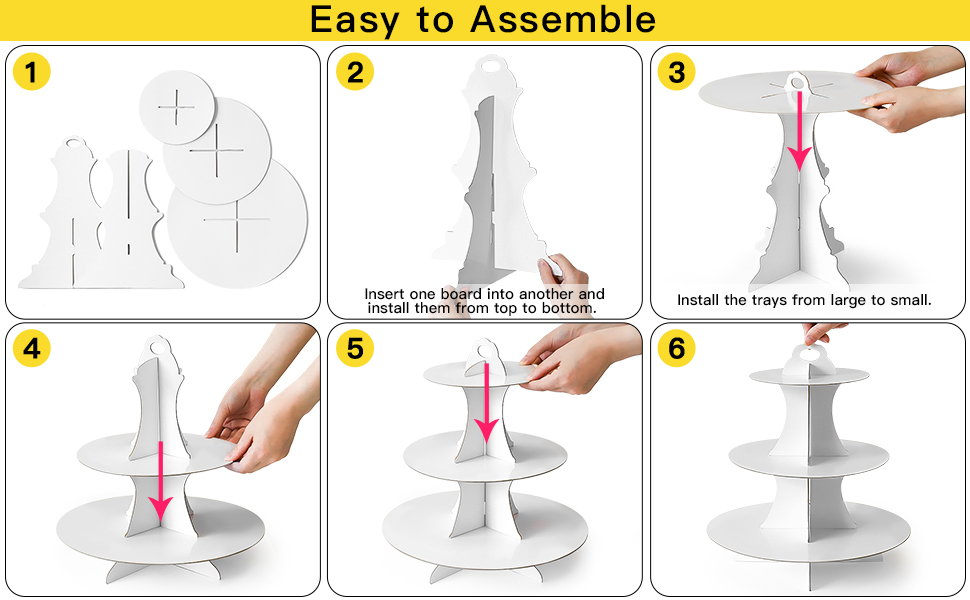 Easy to Assemble

1

2

Insert one board into another and install them from top to bottom.

3

Install the trays from large to small.

4

5

6