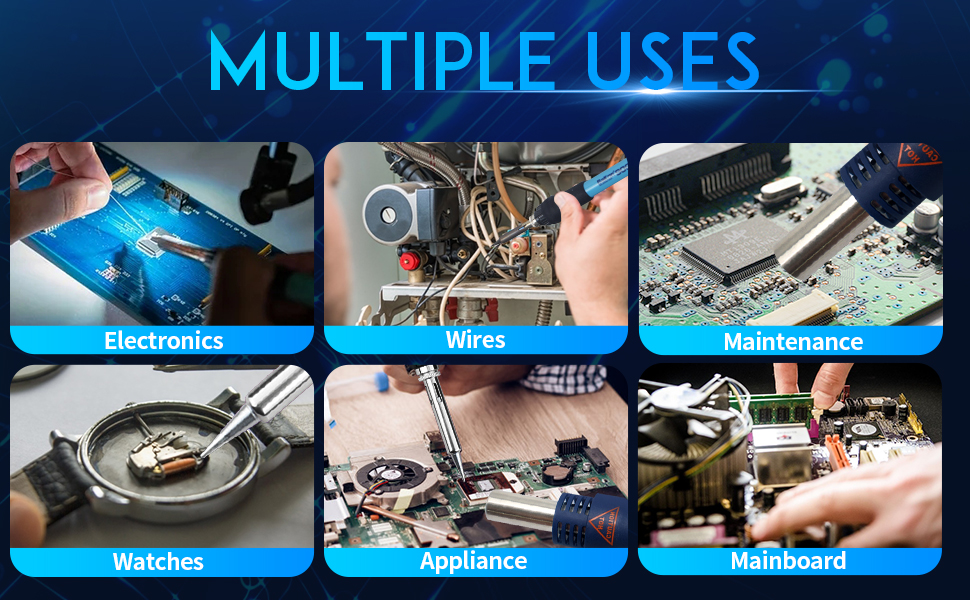 MULTIPLE USES

Electronics

Wires

Maintenance

Watches

Appliance

Mainboard