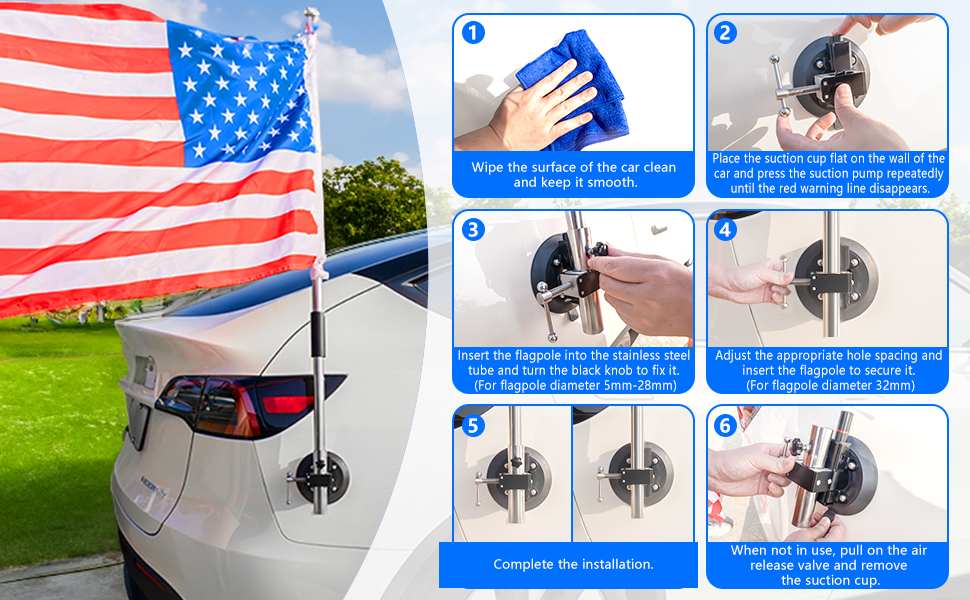 1
Wipe the surface of the car clean and keep it smooth.

2
Place the suction cup flat on the wall of the car and press the suction pump repeatedly until the red warning line disappears.

3
Insert the flagpole into the stainless steel tube and turn the black knob to fix it. (For flagpole diameter 5mm-28mm)

4
Adjust the appropriate hole spacing and insert the flagpole to secure it. (For flagpole diameter 32mm)

5
Complete the installation.

6
When not in use, pull on the air release valve and remove the suction cup.