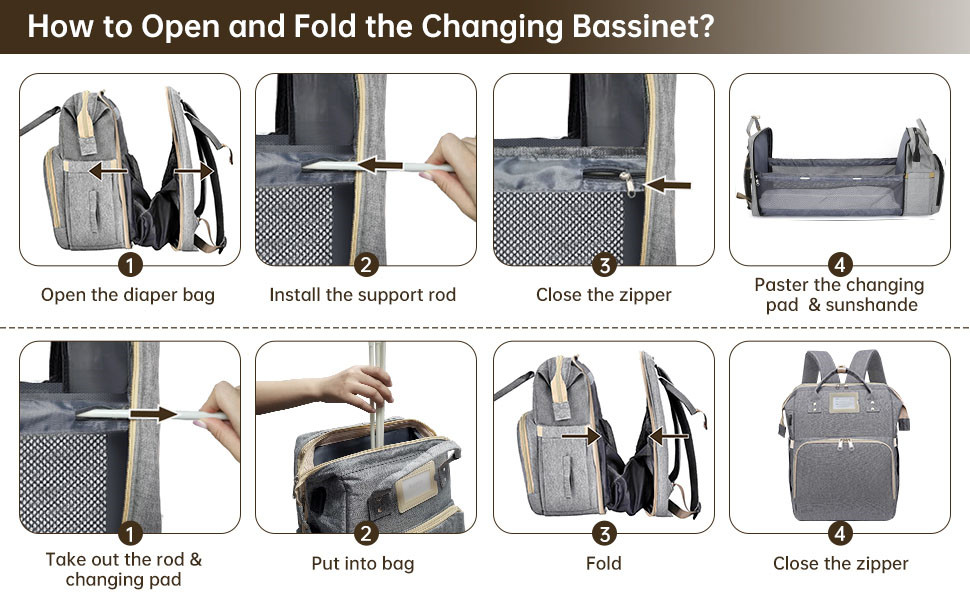 How to Open and Fold the Changing Bassinet?

1
Open the diaper bag

2
Install the support rod

3
Close the zipper

4
Paster the changing pad & sunshande

1
Take out the rod & changing pad

2
Put into bag

3
Fold

4
Close the zipper