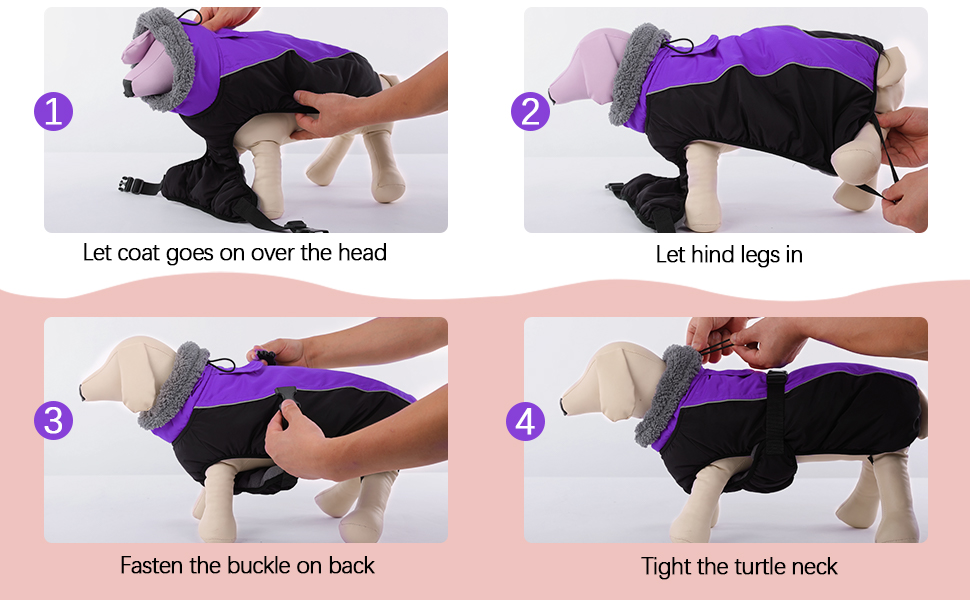 1
Let coat goes on over the head

2
Let hind legs in

3
Fasten the buckle on back

4
Tight the turtle neck