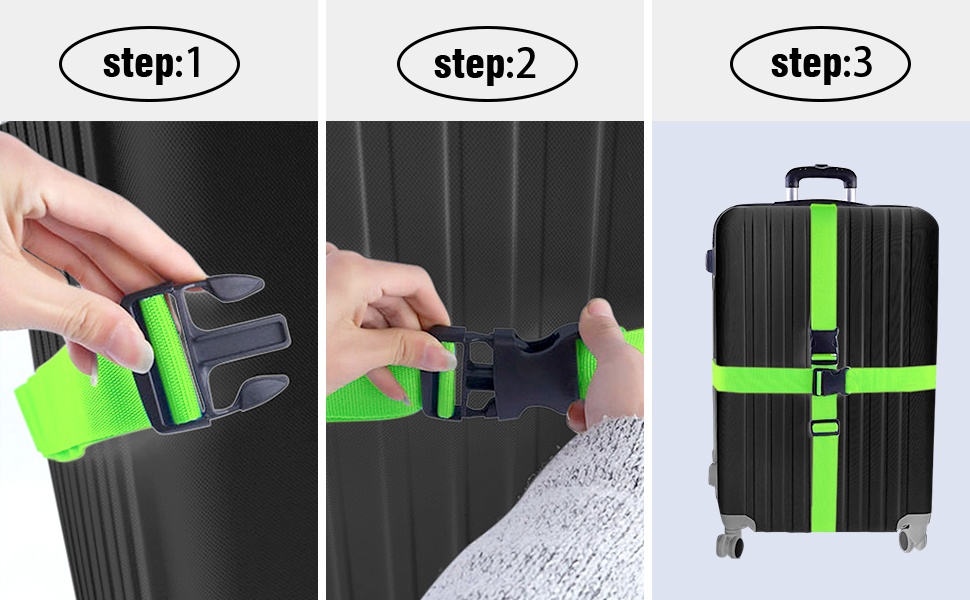 step:1

step:2

step:3