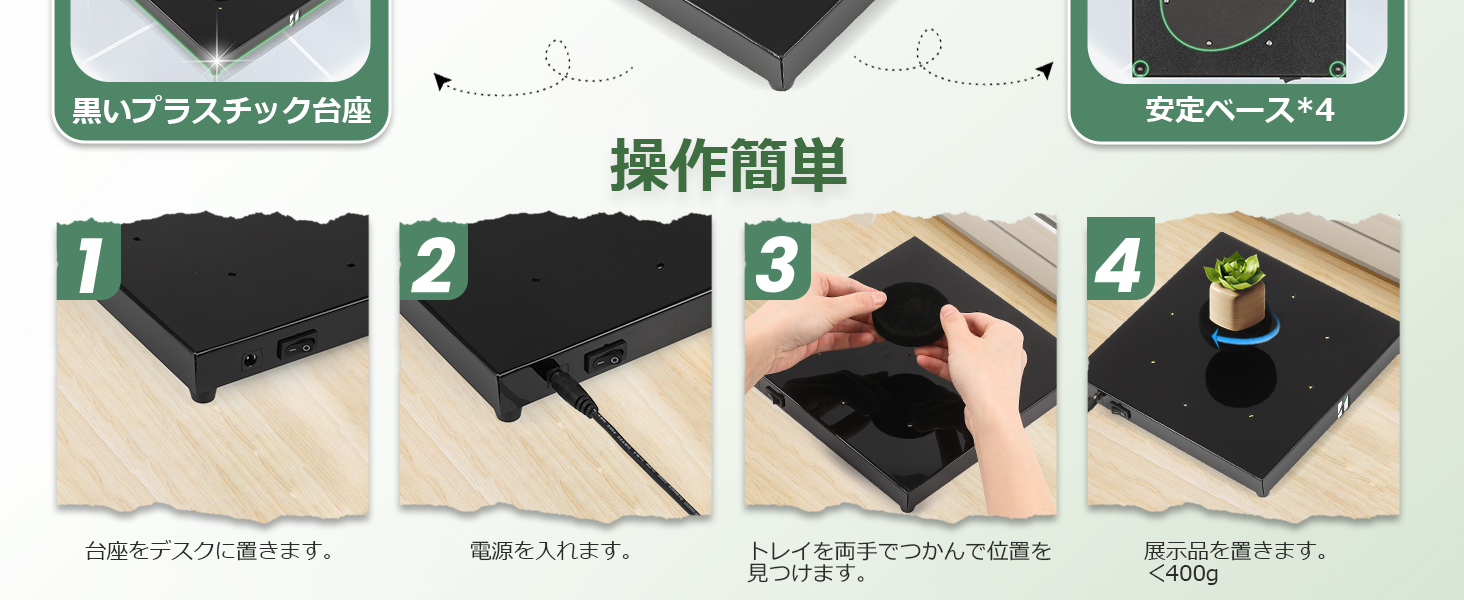 黒いプラスチック台座

安定ベース*4

操作簡単

1

2

3

4

台座をデスクに置きます。

電源を入れます。

トレイを両手でつかんで位置を見つけます。

展示品を置きます。
<400g